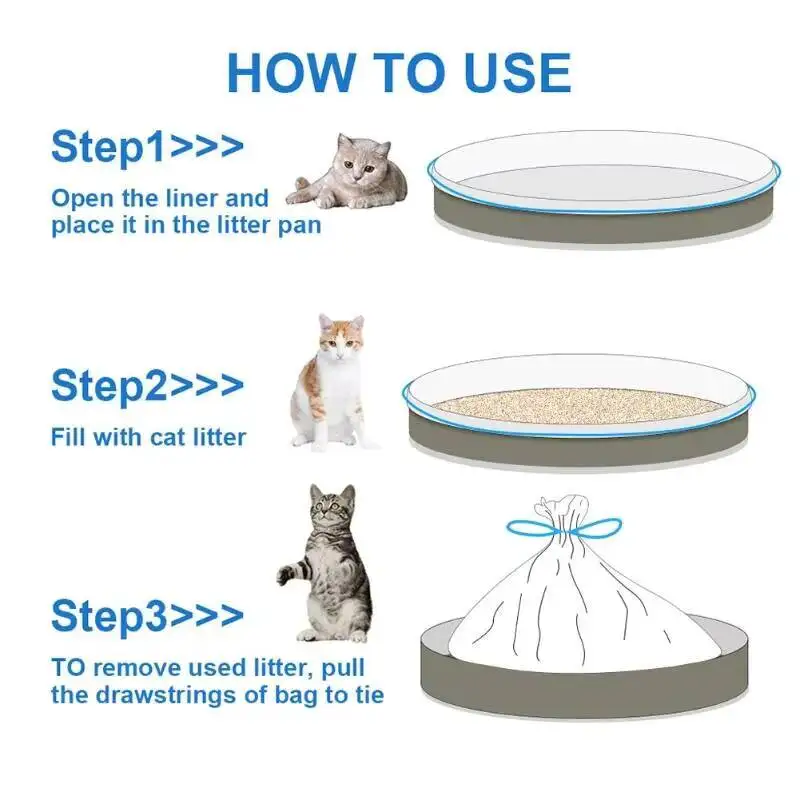 HOW TO USE

Step1>>>

Open the liner and place it in the litter pan

Step2>>>

Fill with cat litter

Step3>>>

TO remove used litter, pull the drawstrings of bag to tie