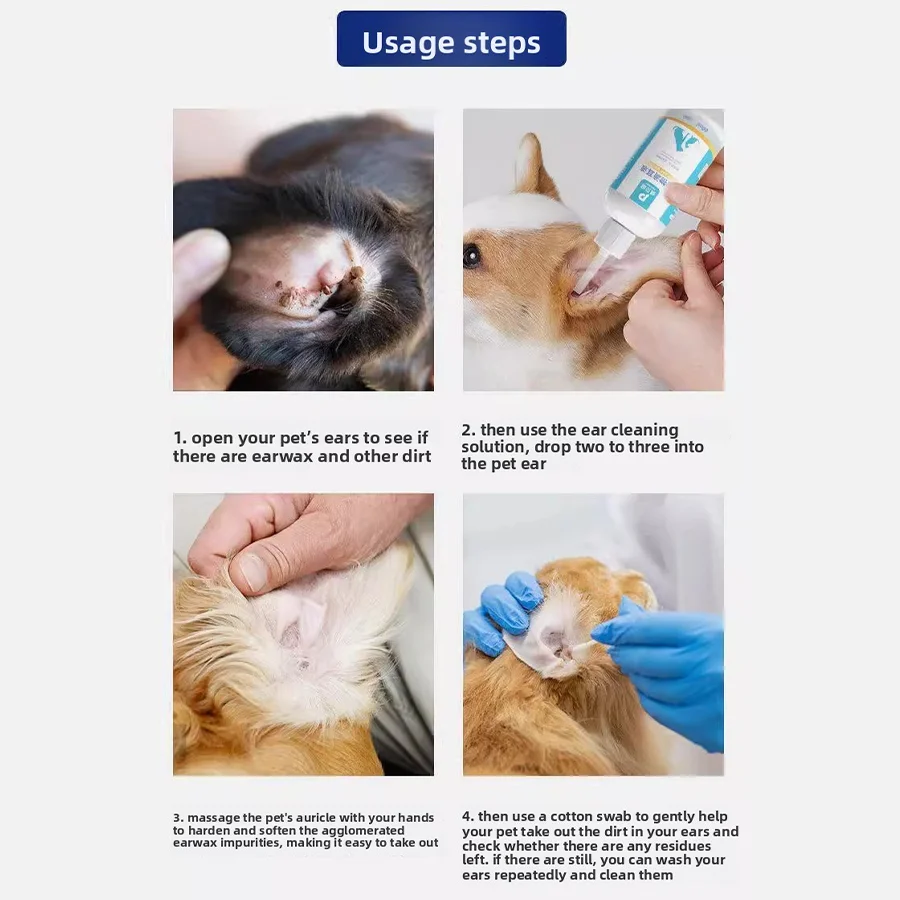 Usage steps

1. open your pet's ears to see if there are earwax and other dirt

2. then use the ear cleaning solution, drop two to three into the pet ear

3. massage the pet's auricle with your hands to harden and soften the agglomerated earwax impurities, making it easy to take out

4. then use a cotton swab to gently help your pet take out the dirt in your ears and check whether there are any residues left. if there are still, you can wash your ears repeatedly and clean them