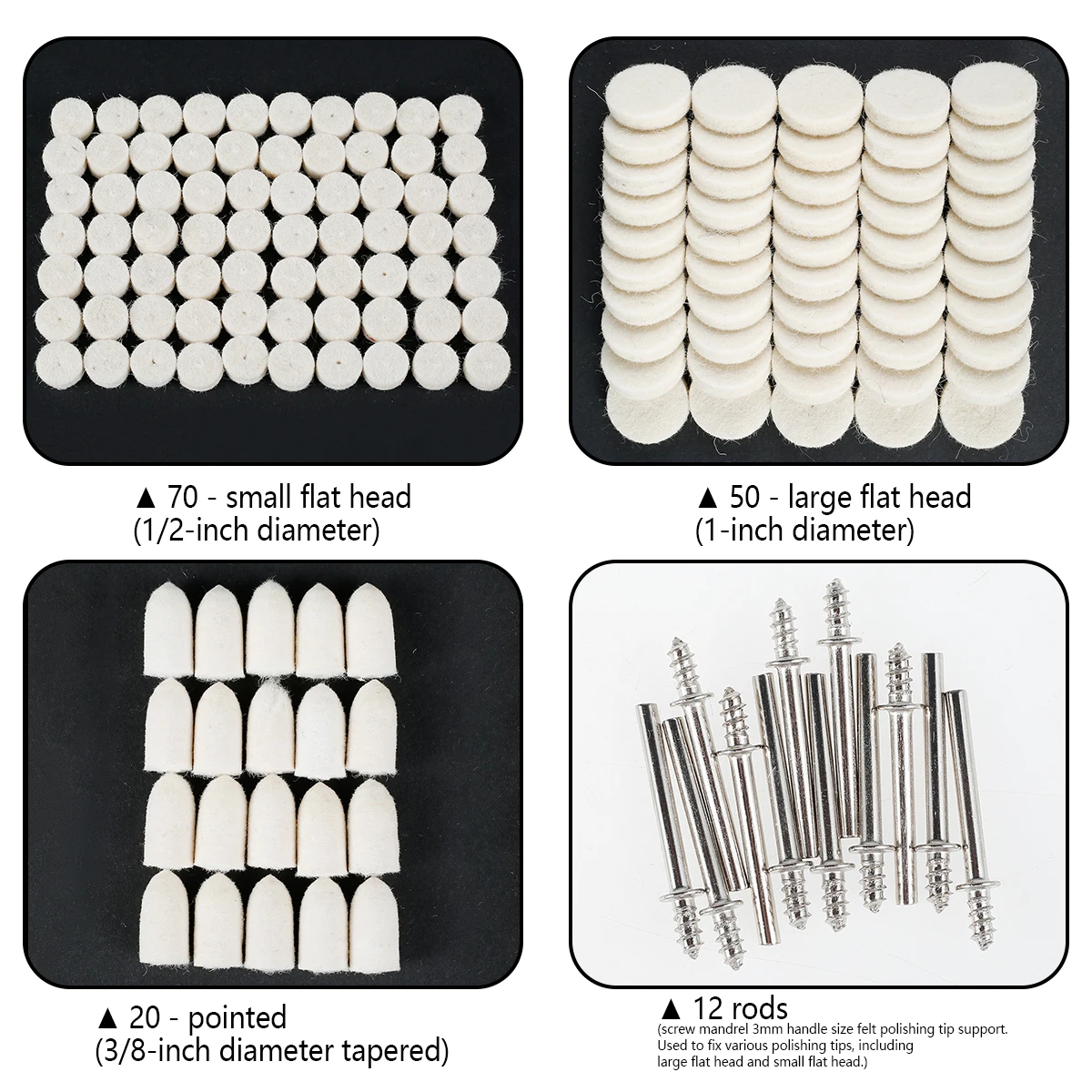 ▲ 70 - small flat head
(1/2-inch diameter)

▲ 50 - large flat head
(1-inch diameter)

▲ 20 - pointed
(3/8-inch diameter tapered)

▲ 12 rods
(screw mandrel 3mm handle size felt polishing tip support. Used to fix various polishing tips, including large flat head and small flat head.)