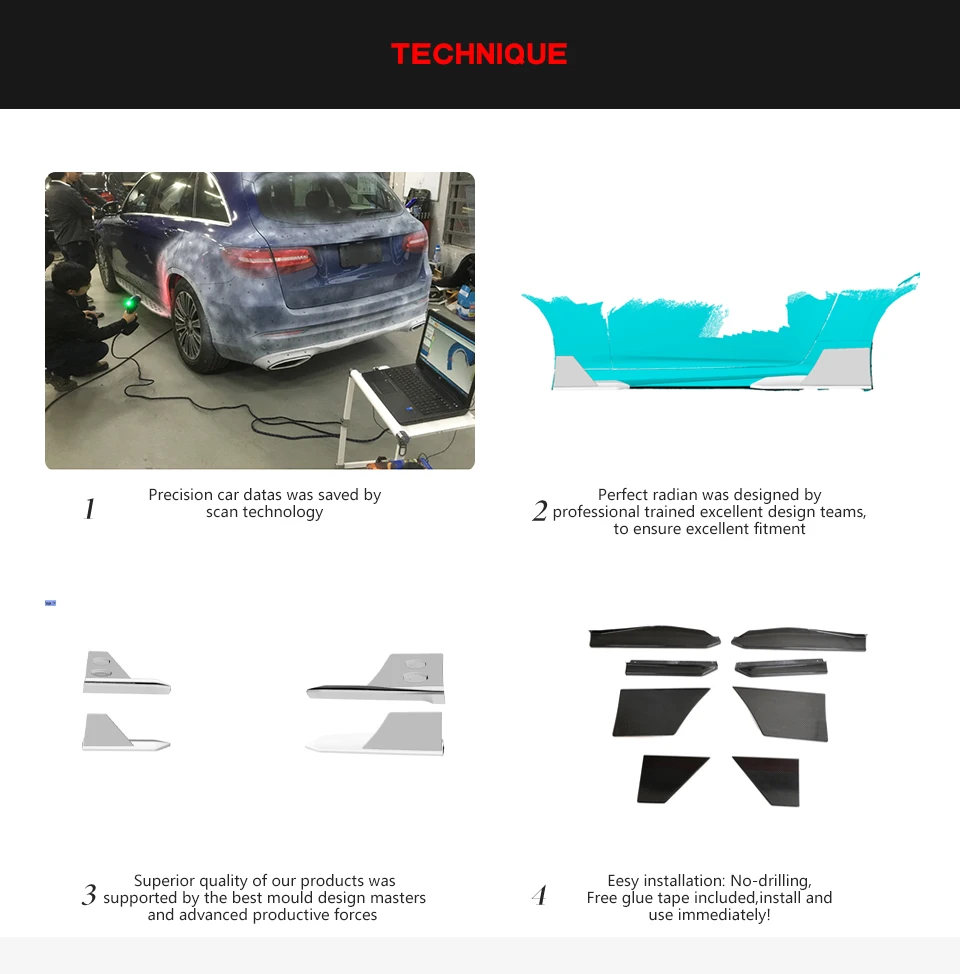 TECHNIQUE

1 Precision car datas was saved by scan technology

2 Perfect radian was designed by professional trained excellent design teams, to ensure excellent fitment

3 Superior quality of our products was supported by the best mould design masters and advanced productive forces

4 Eesy installation: No-drilling, Free glue tape included,install and use immediately!