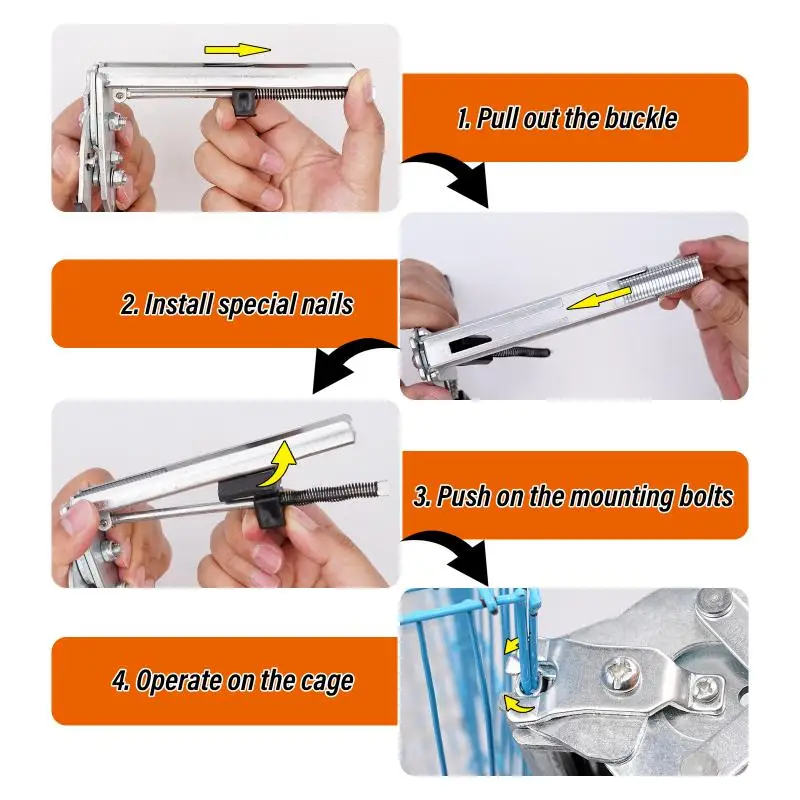 1. Pull out the buckle

2. Install special nails

3. Push on the mounting bolts

4. Operate on the cage