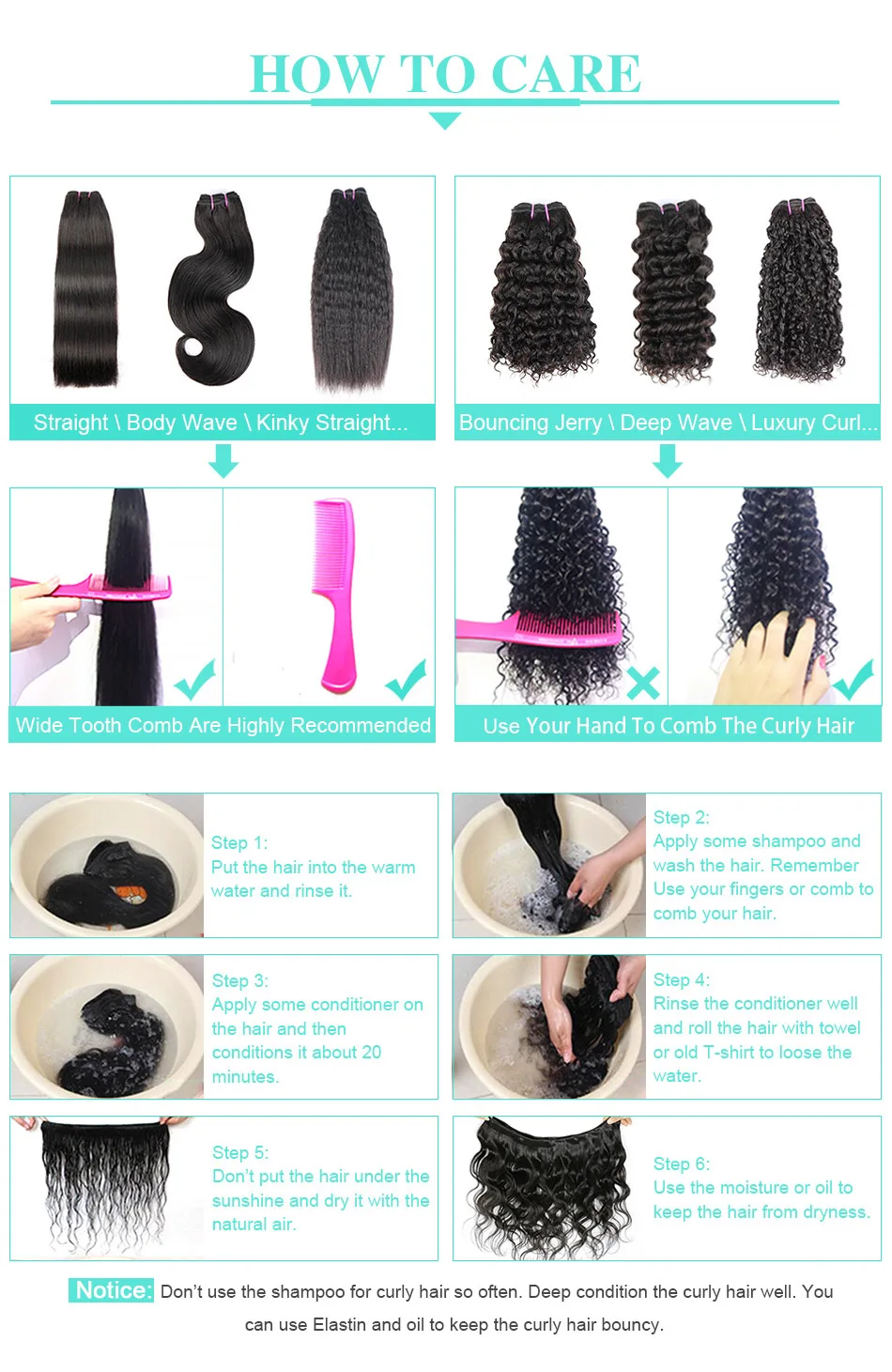 HOW TO CARE

Straight \ Body Wave \ Kinky Straight...

Bouncing Jerry \ Deep Wave \ Luxury Curl...

Wide Tooth Comb Are Highly Recommended

Use Your Hand To Comb The Curly Hair

Step 1:
Put the hair into the warm water and rinse it.

Step 2:
Apply some shampoo and wash the hair. Remember Use your fingers or comb to comb your hair.

Step 3:
Apply some conditioner on the hair and then conditions it about 20 minutes.

Step 4:
Rinse the conditioner well and roll the hair with towel or old T-shirt to loose the water.

Step 5:
Don't put the hair under the sunshine and dry it with the natural air.

Step 6:
Use the moisture or oil to keep the hair from dryness.

Notice: Don't use the shampoo for curly hair so often. Deep condition the curly hair well. You can use Elastin and oil to keep the curly hair bouncy.