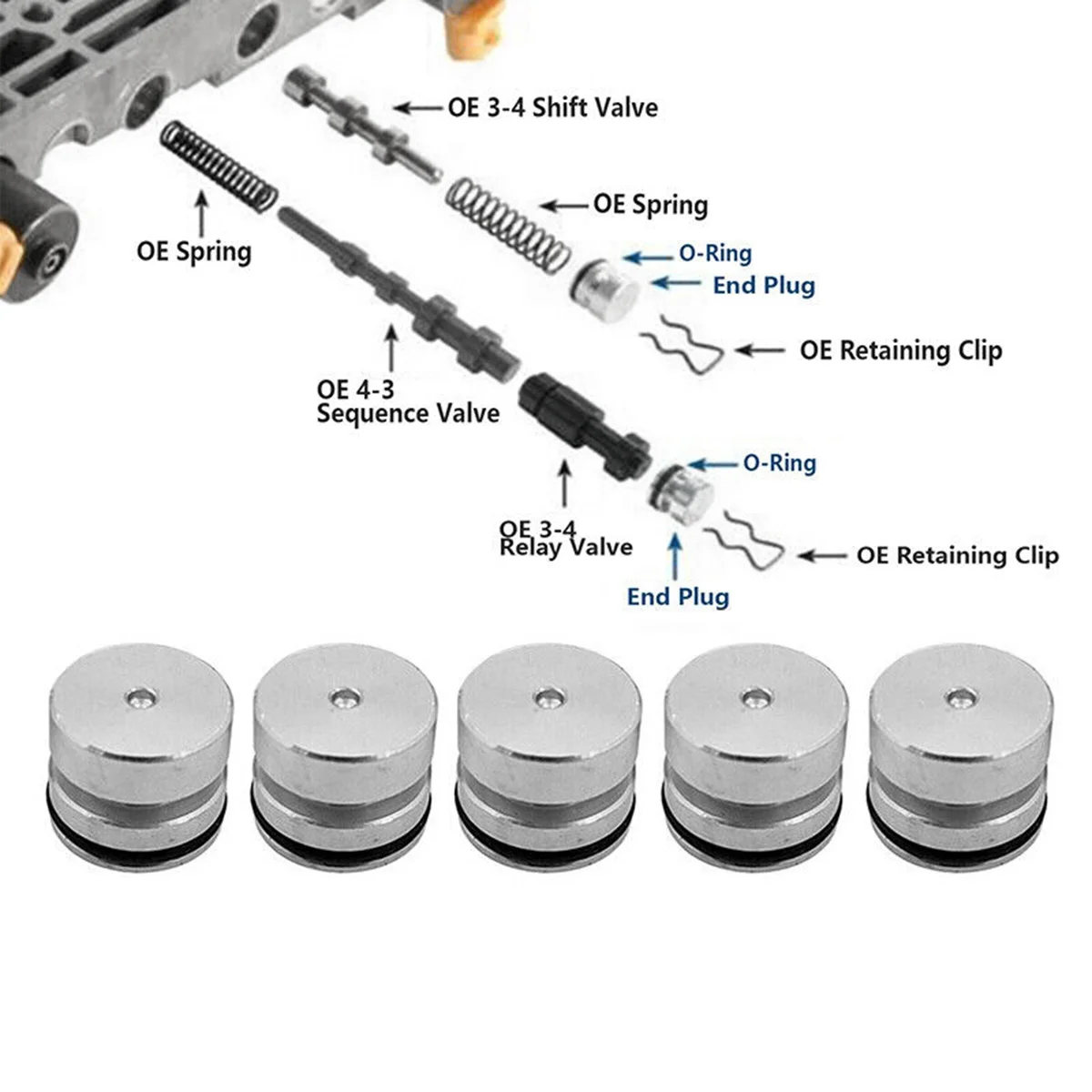 OE 3-4 Shift Valve

OE Spring

OE Spring

O-Ring

End Plug

OE Retaining Clip

OE 4-3 Sequence Valve

O-Ring

OE 3-4 Relay Valve

OE Retaining Clip

End Plug