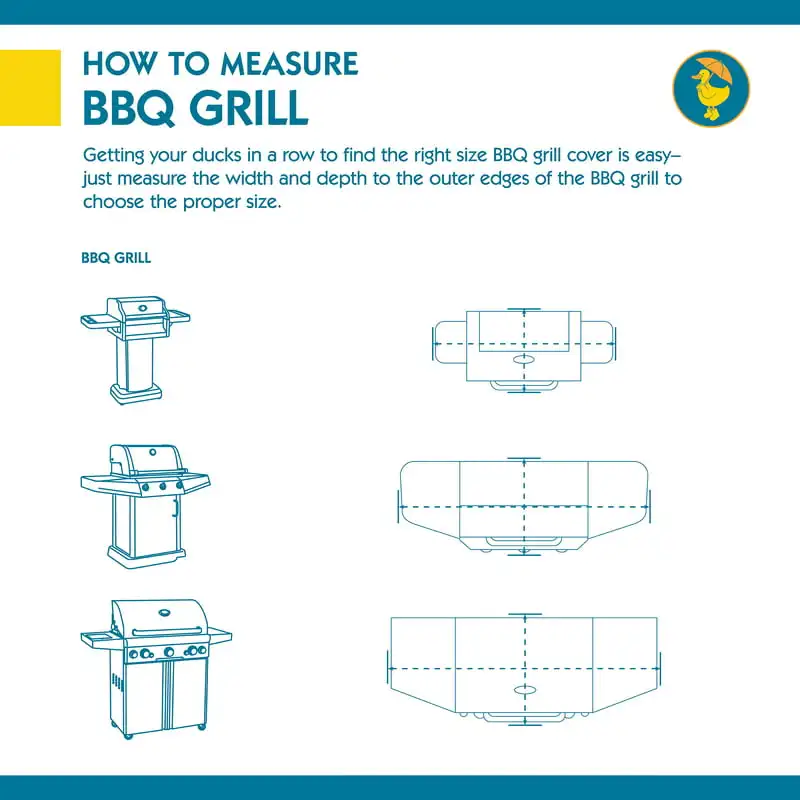 HOW TO MEASURE
BBQ GRILL

Getting your ducks in a row to find the right size BBQ grill cover is easy– just measure the width and depth to the outer edges of the BBQ grill to choose the proper size.

BBQ GRILL