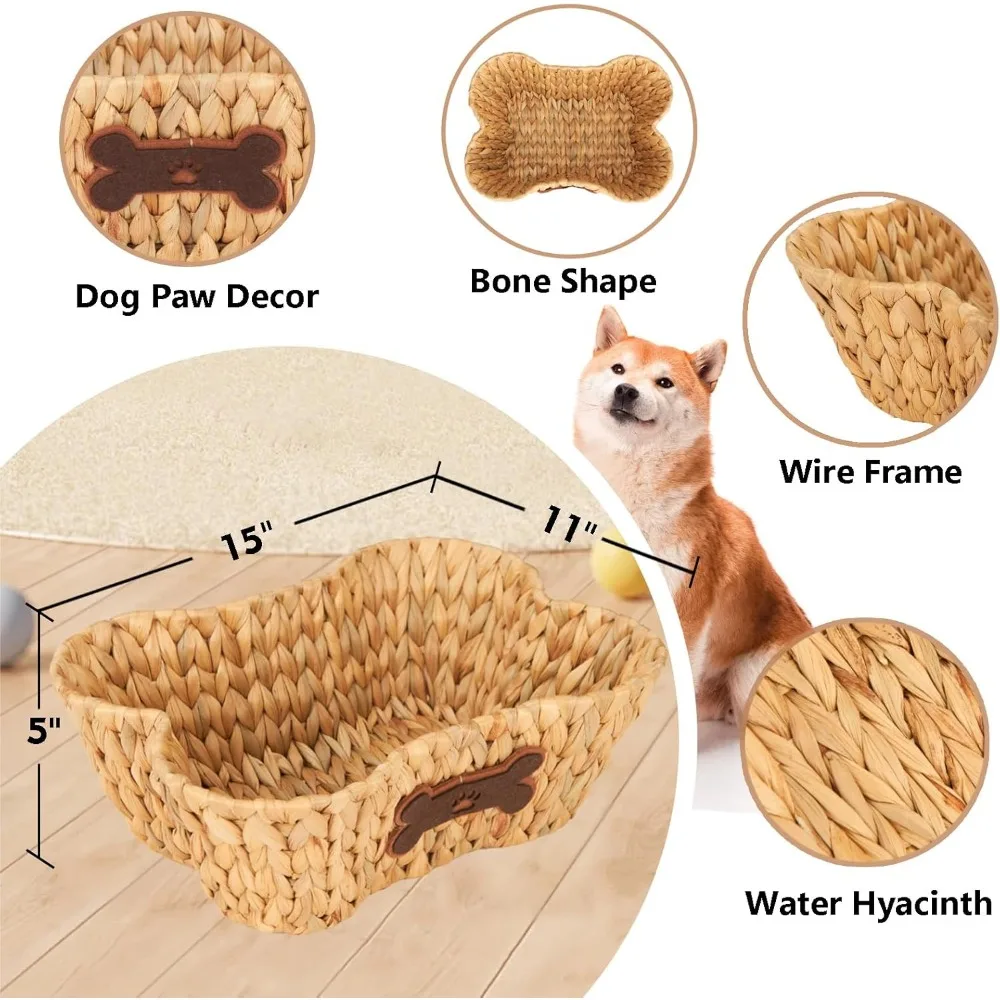 Dog Paw Decor

Bone Shape

Wire Frame

15"

11"

5"

Water Hyacinth