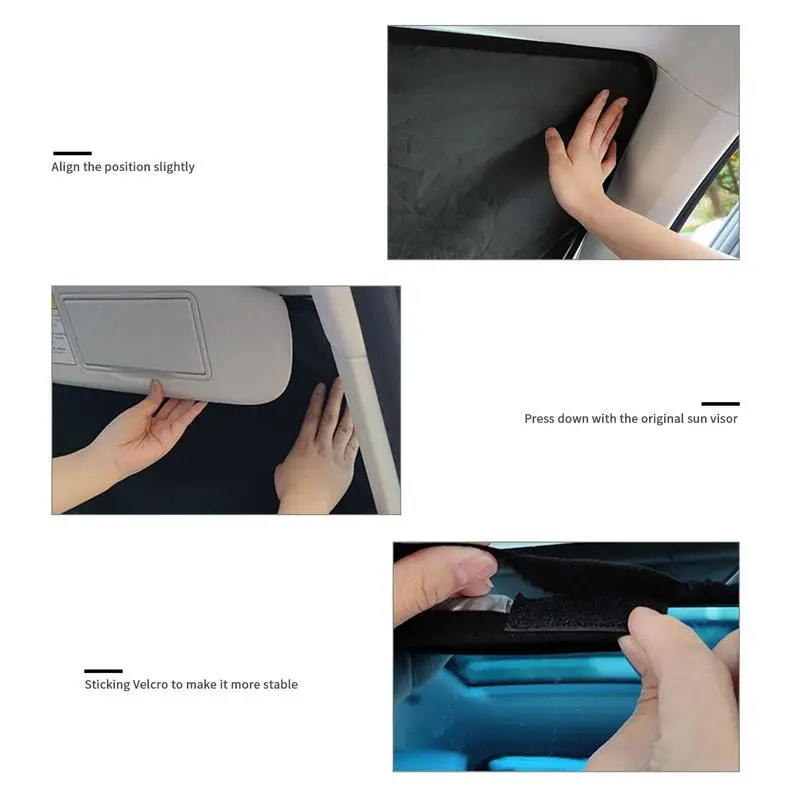 Align the position slightly

Press down with the original sun visor

Sticking Velcro to make it more stable