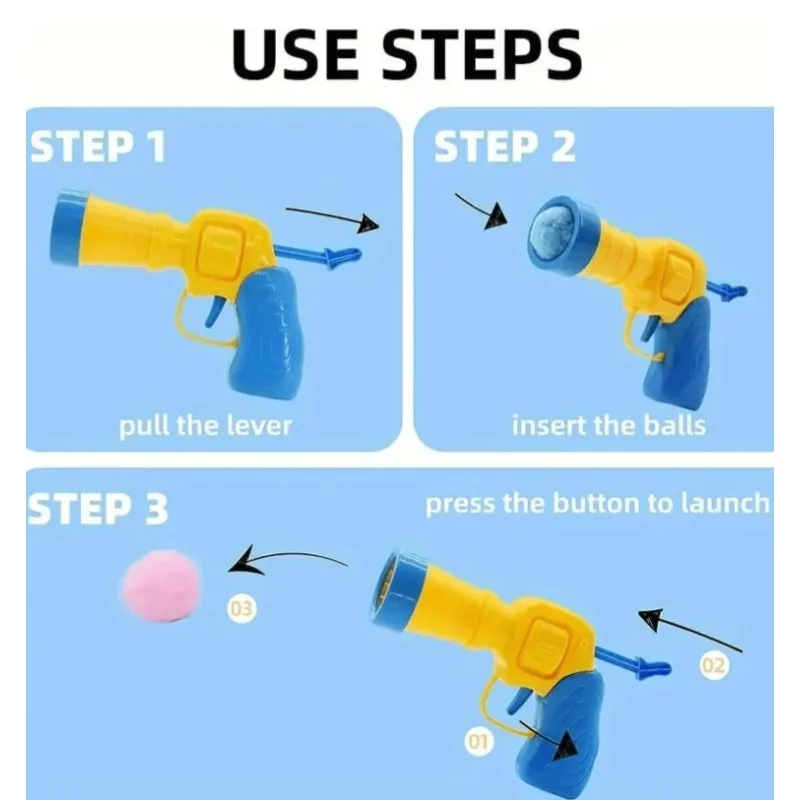 USE STEPS

STEP 1

pull the lever

STEP 2

insert the balls

STEP 3

press the button to launch

03

02

01