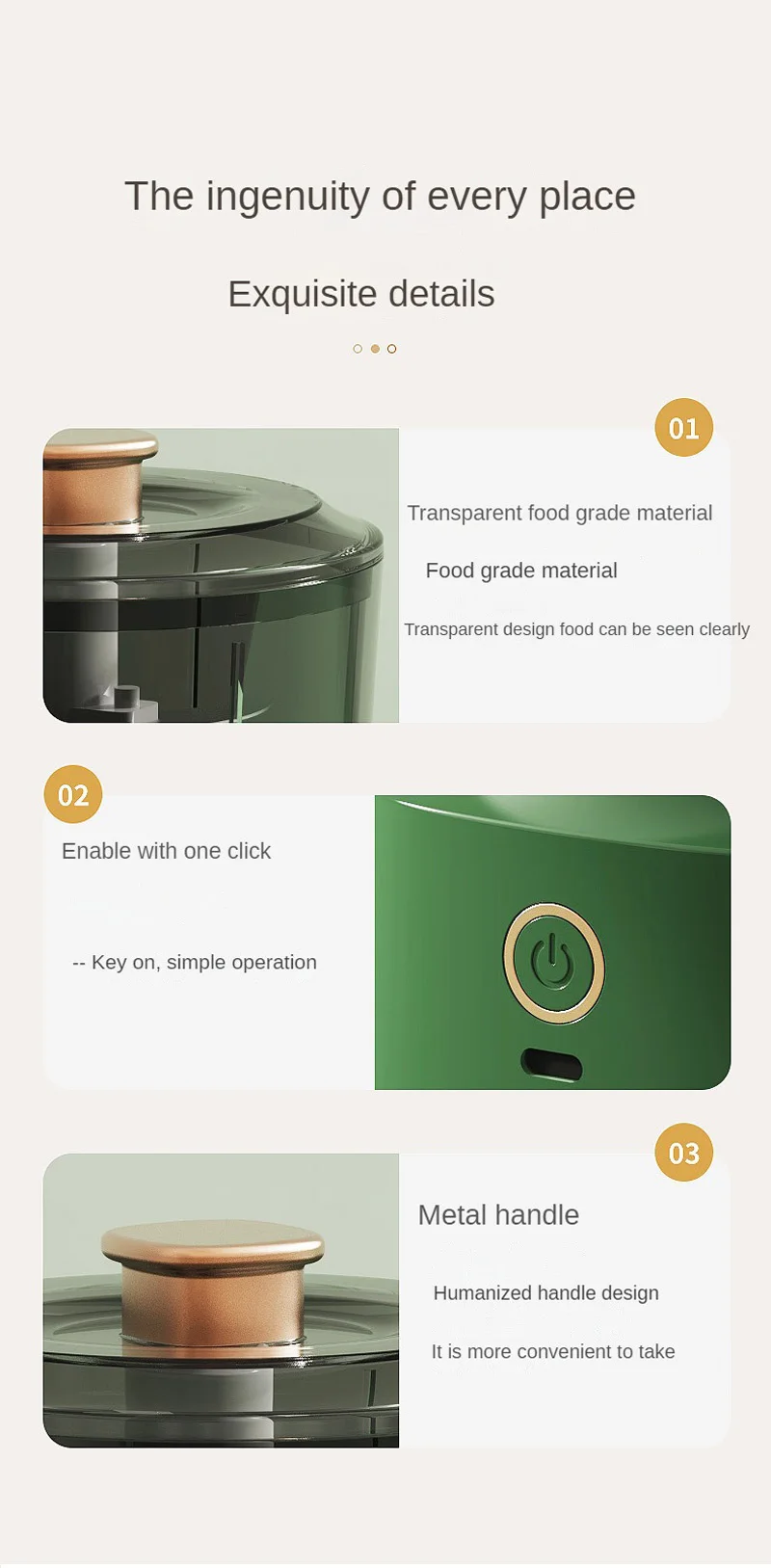 The ingenuity of every place

Exquisite details

01

Transparent food grade material

Food grade material

Transparent design food can be seen clearly

02

Enable with one click

-- Key on, simple operation

03

Metal handle

Humanized handle design

It is more convenient to take