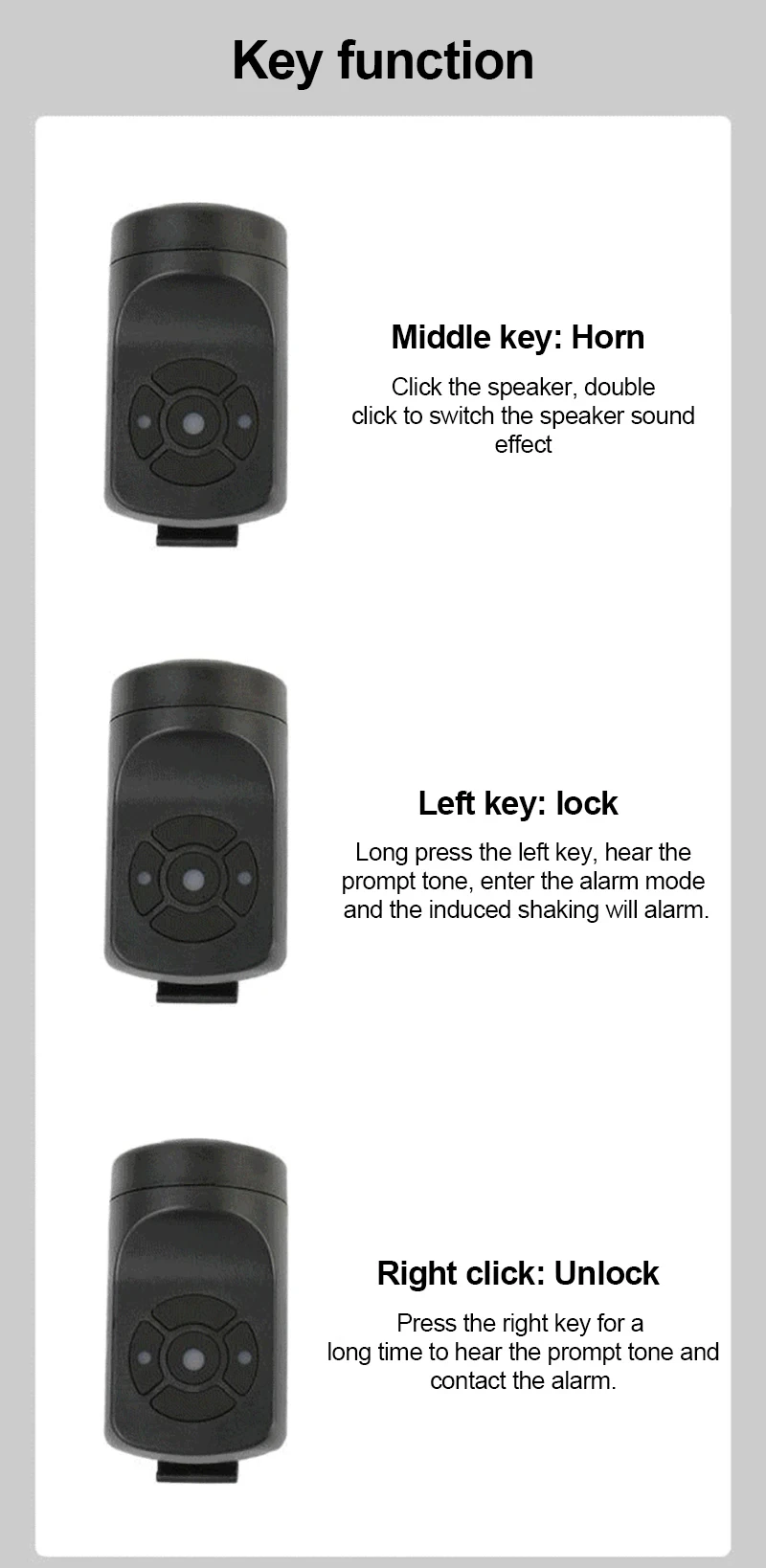 Key function

Middle key: Horn

Click the speaker, double click to switch the speaker sound effect

Left key: lock

Long press the left key, hear the prompt tone, enter the alarm mode and the induced shaking will alarm.

Right click: Unlock

Press the right key for a long time to hear the prompt tone and contact the alarm.