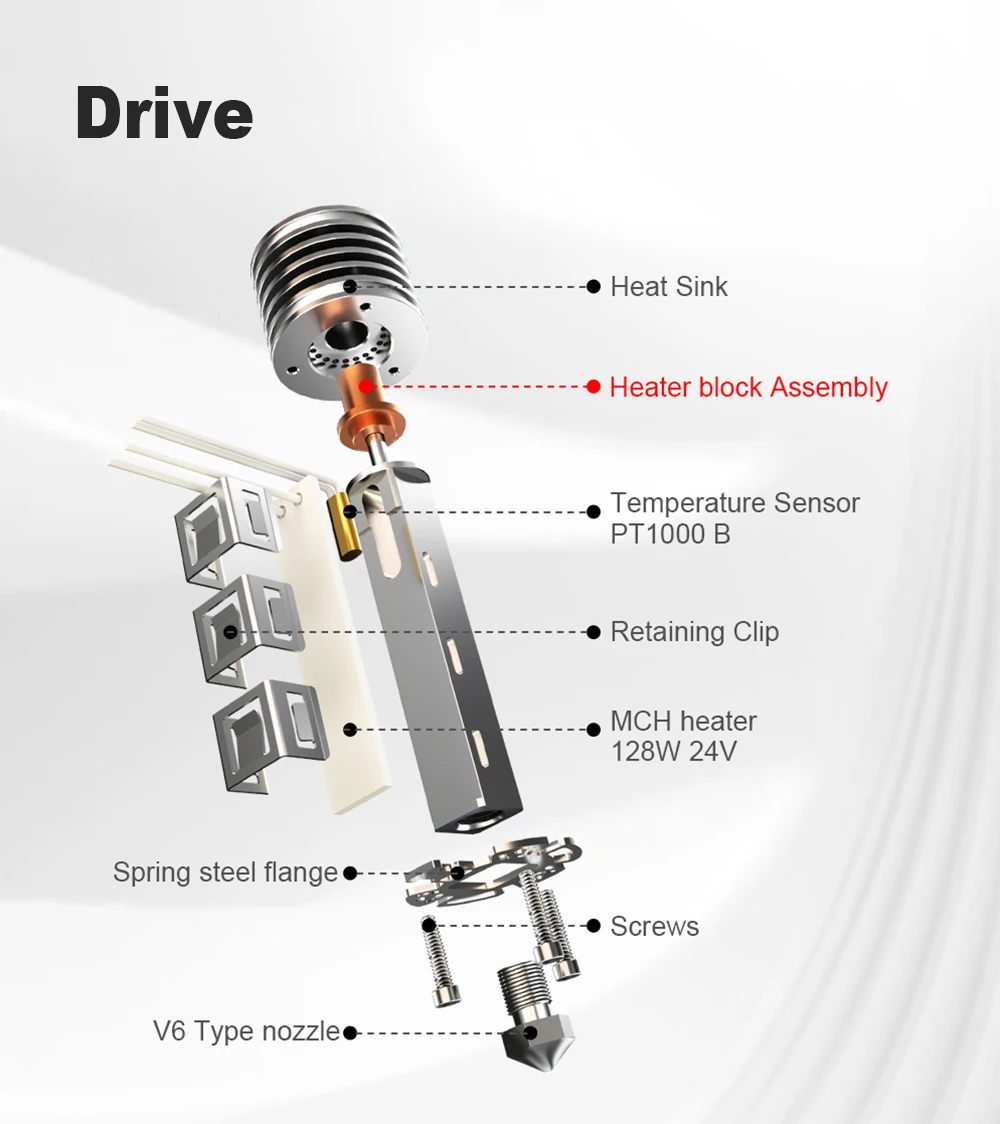 Drive

Heat Sink

Heater block Assembly

Temperature Sensor
PT1000 B

Retaining Clip

MCH heater
128W 24V

Spring steel flange

Screws

V6 Type nozzle