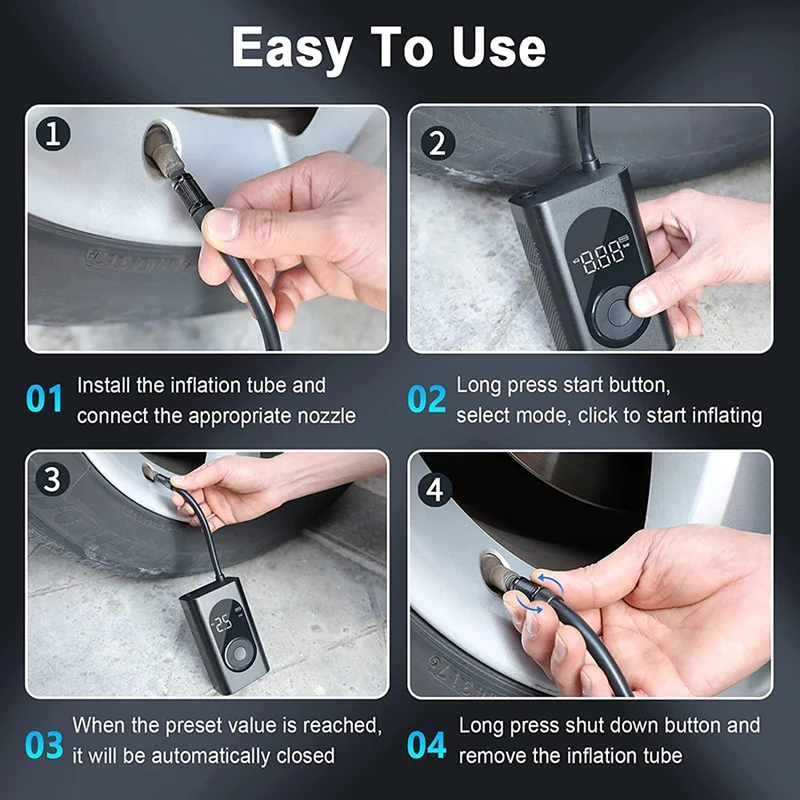 Easy To Use

1

2

8.8.8

01 Install the inflation tube and connect the appropriate nozzle

02 Long press start button, select mode, click to start inflating

3

25

4

03 When the preset value is reached, it will be automatically closed

04 Long press shut down button and remove the inflation tube