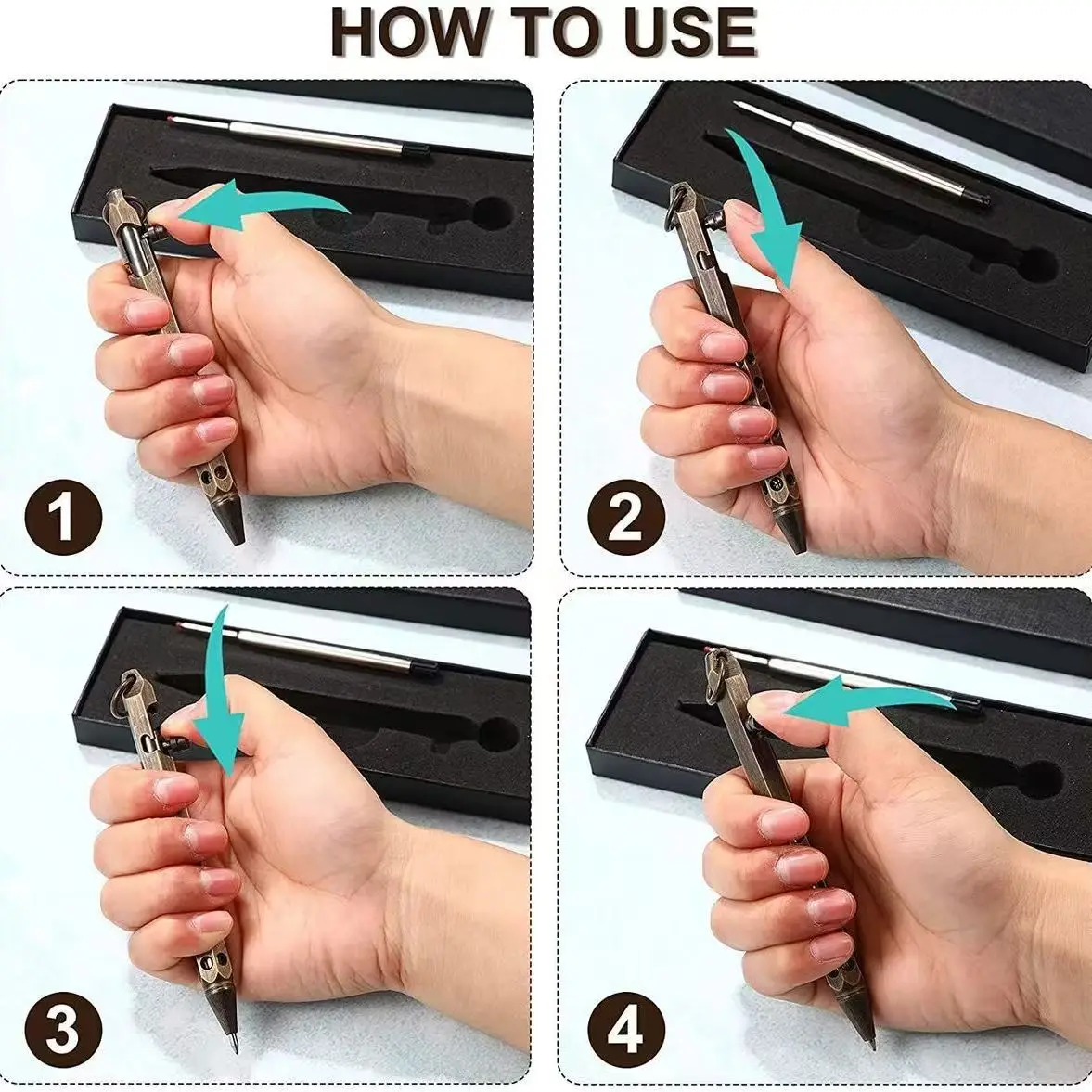 HOW TO USE

1

2

3

4