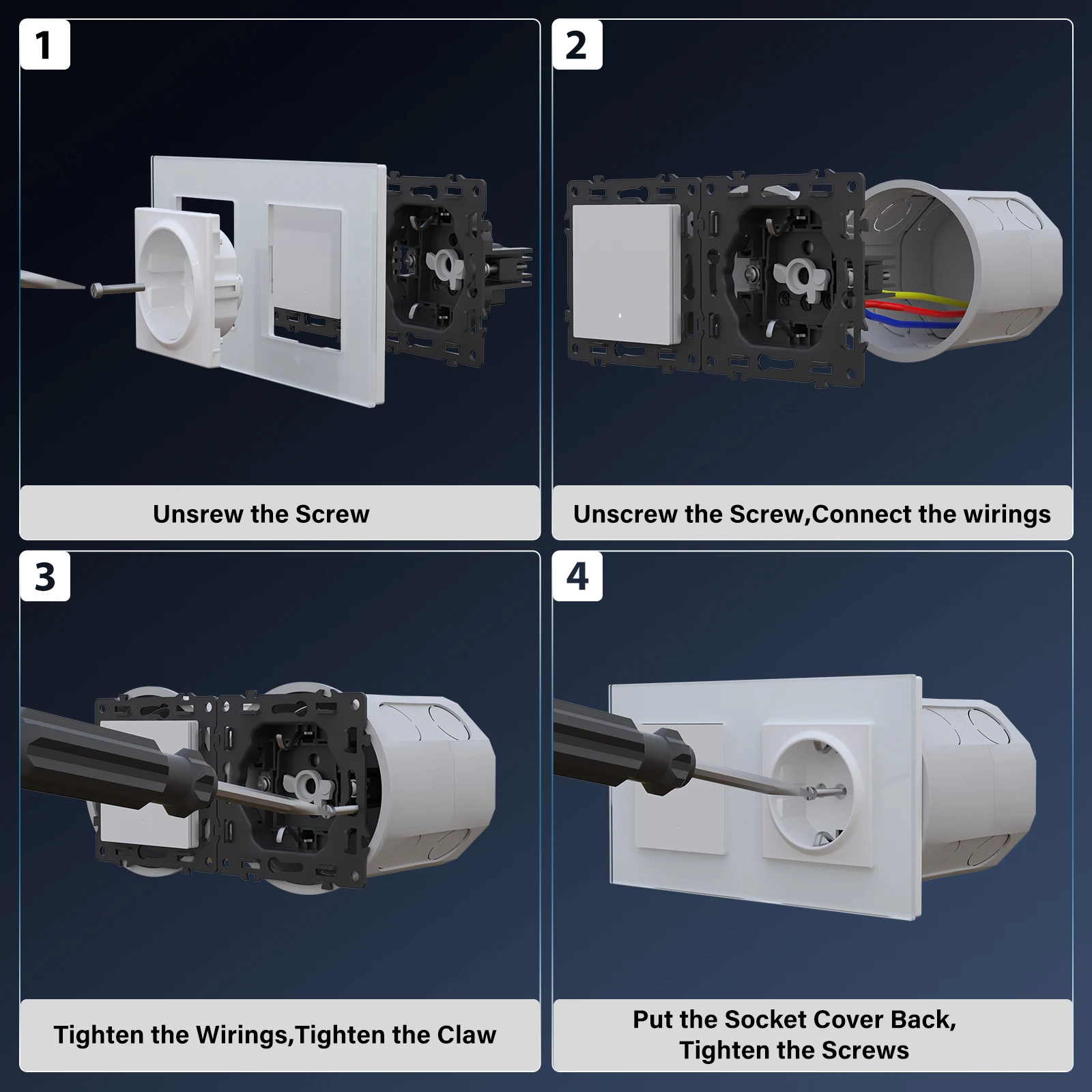 1

Unsrew the Screw

2

Unscrew the Screw,Connect the wirings

3

Tighten the Wirings,Tighten the Claw

4

Put the Socket Cover Back,
Tighten the Screws