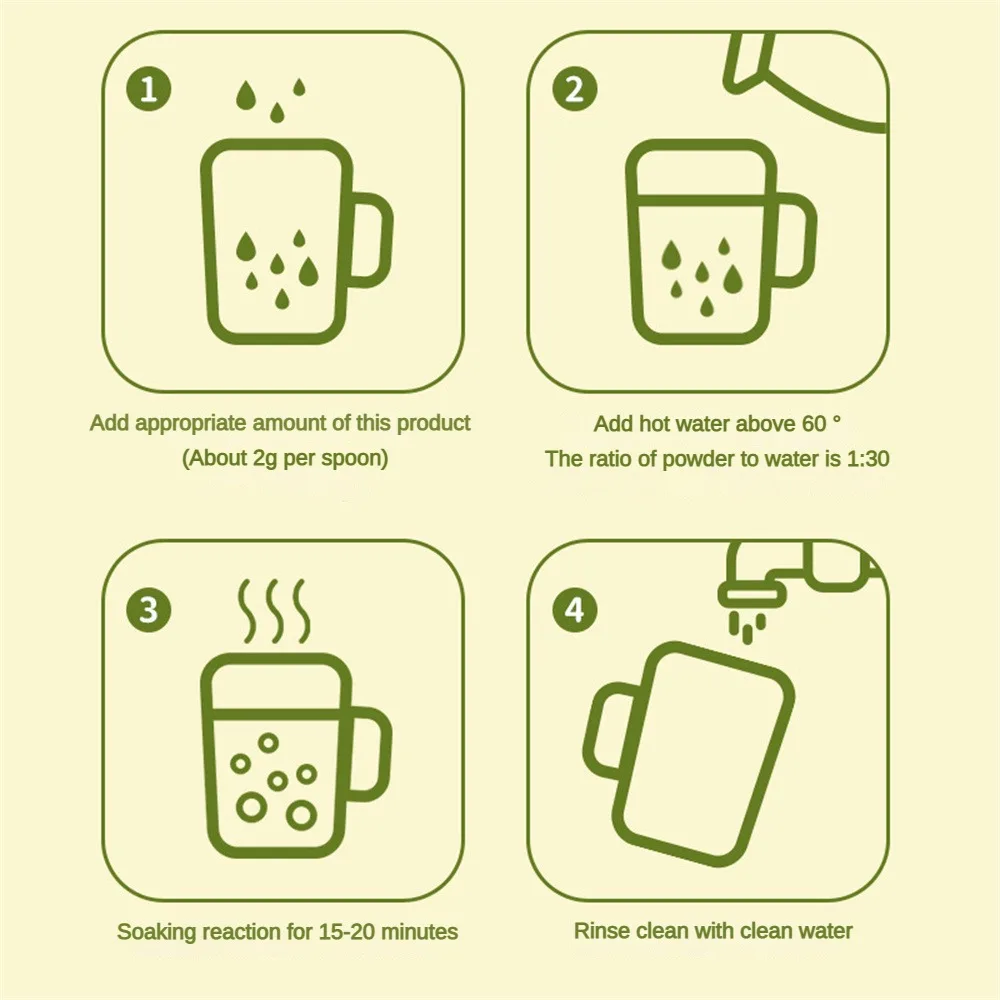 1

Add appropriate amount of this product
(About 2g per spoon)

2

Add hot water above 60 °
The ratio of powder to water is 1:30

3

Soaking reaction for 15-20 minutes

4

Rinse clean with clean water