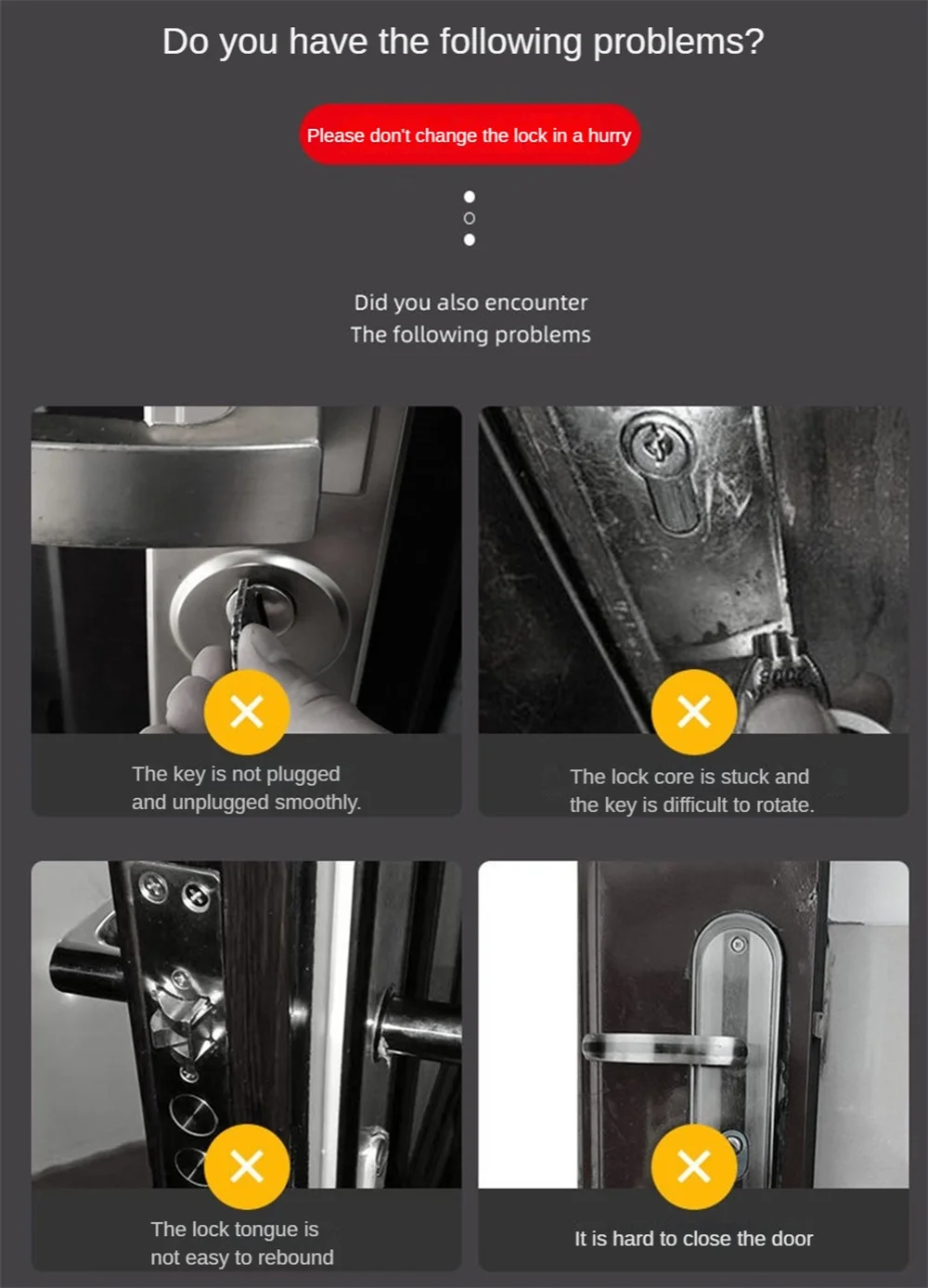 Do you have the following problems?

Please don't change the lock in a hurry

Did you also encounter
The following problems

The key is not plugged and unplugged smoothly.

The lock core is stuck and the key is difficult to rotate.

The lock tongue is not easy to rebound

It is hard to close the door