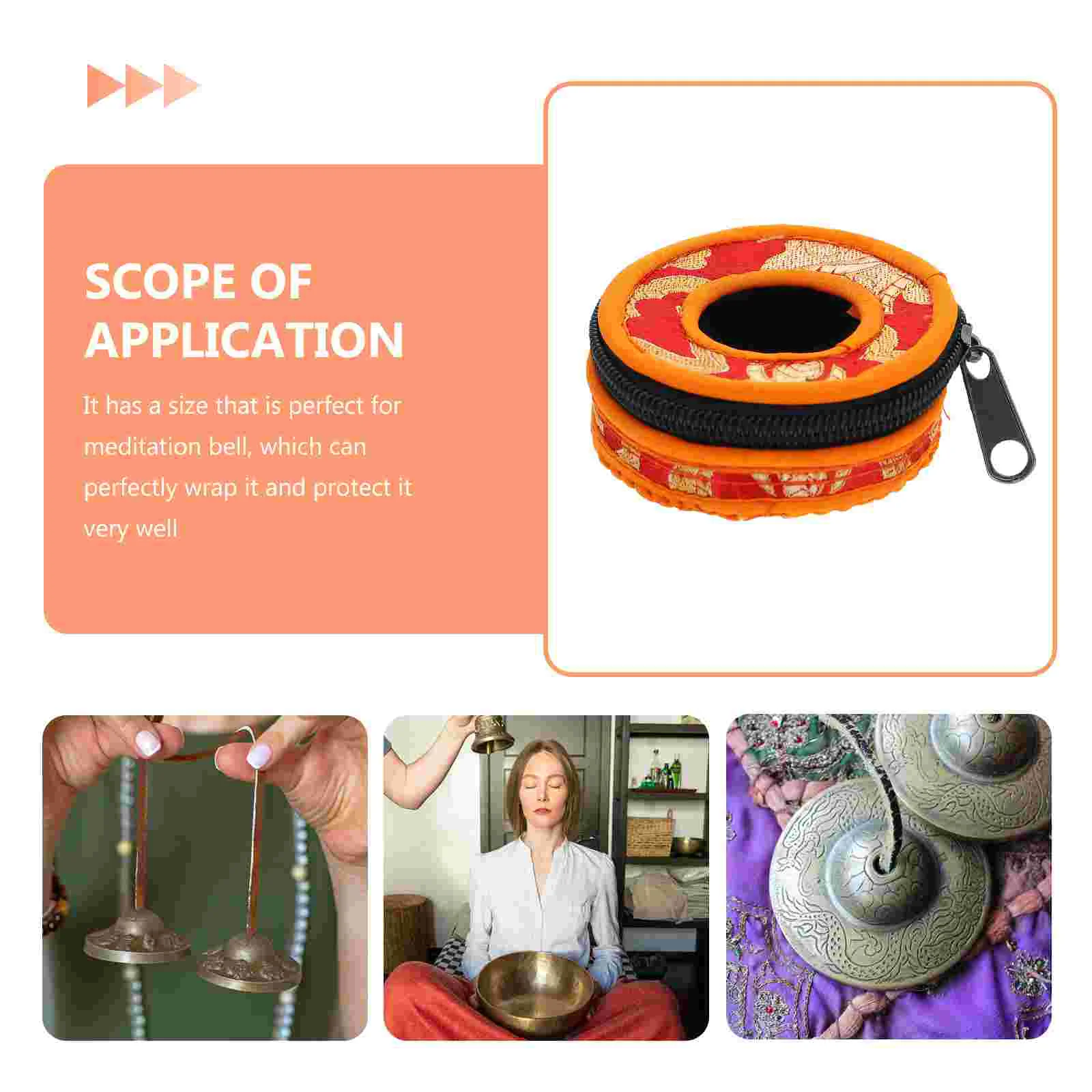 SCOPE OF APPLICATION

It has a size that is perfect for meditation bell, which can perfectly wrap it and protect it very well