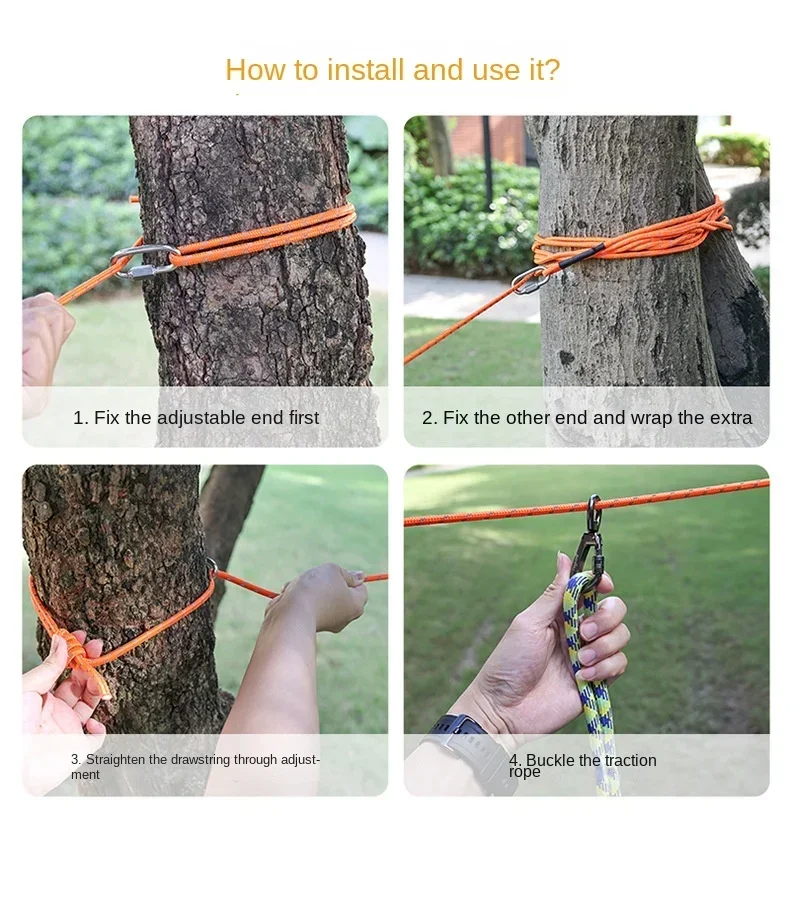 How to install and use it?

1. Fix the adjustable end first

2. Fix the other end and wrap the extra

3. Straighten the drawstring through adjustment

4. Buckle the traction rope