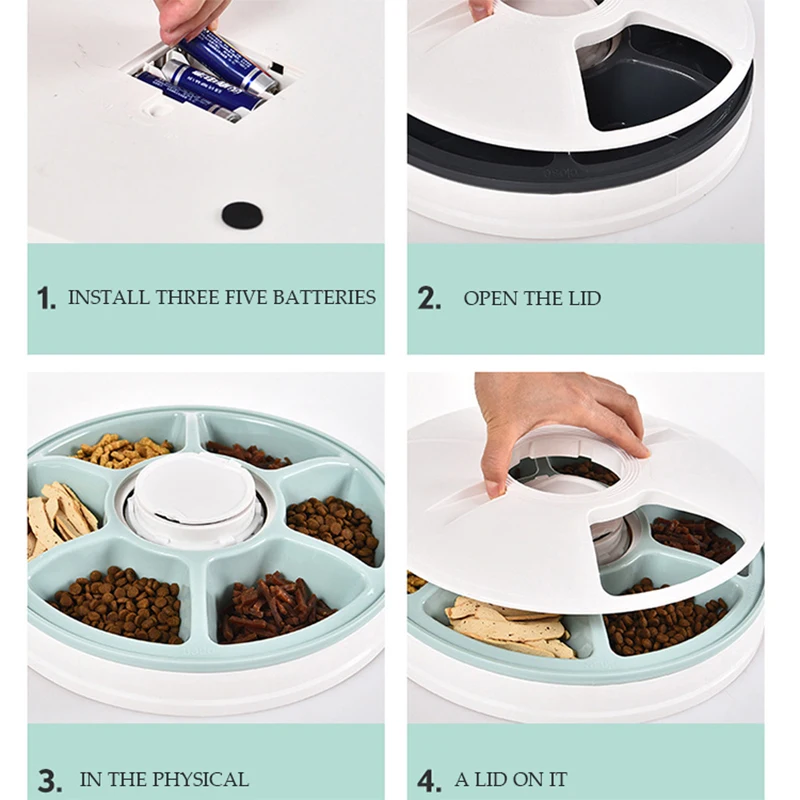 1. INSTALL THREE FIVE BATTERIES

2. OPEN THE LID

3. IN THE PHYSICAL

4. A LID ON IT