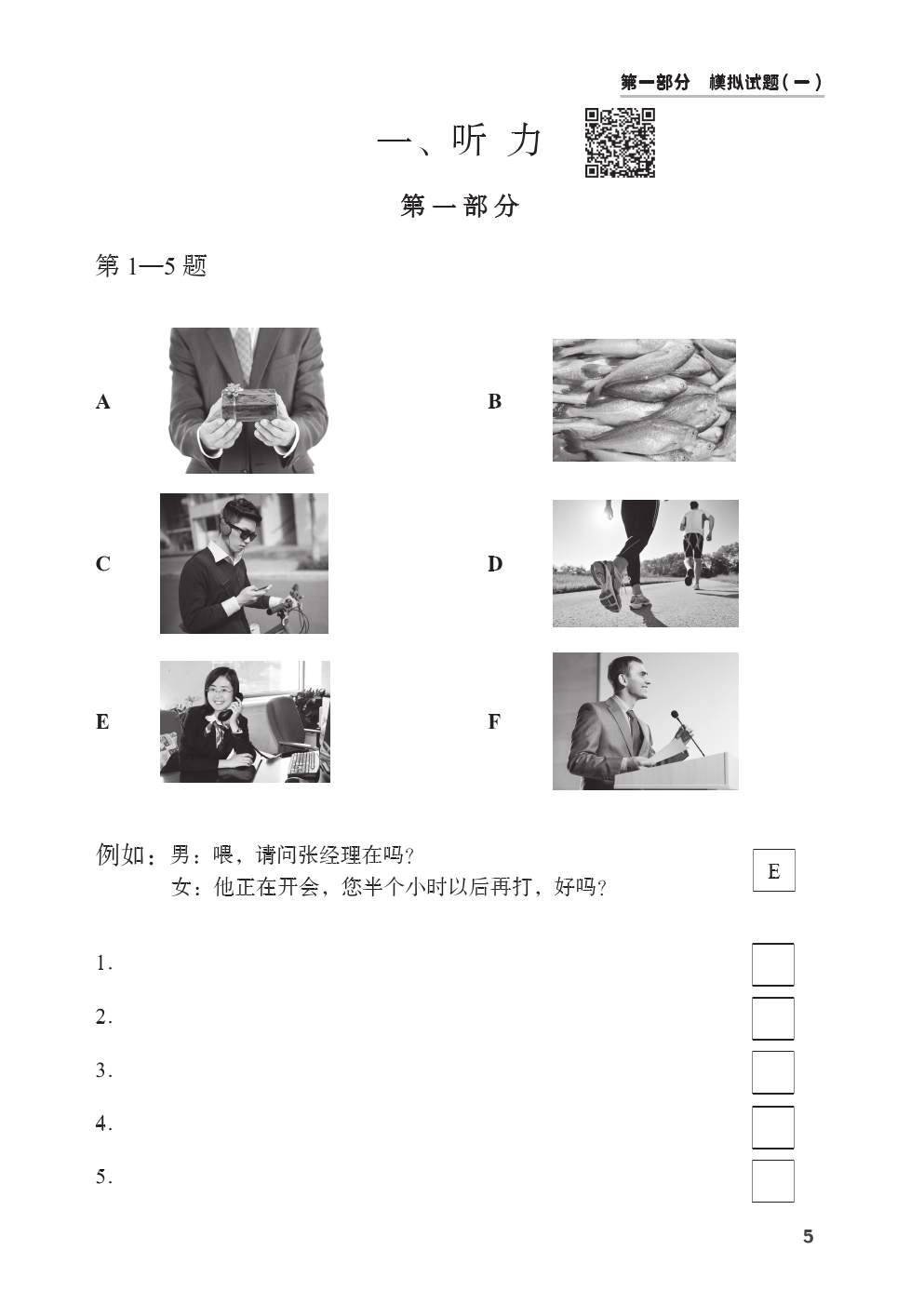 第一部分　模拟试题（一）

一、听 力

第一部分

第 1—5 题

A

B

C

D

E

F

例如：男：喂，请问张经理在吗？
女：他正在开会，您半个小时以后再打，好吗？

E

1.

2.

3.

4.

5.

5