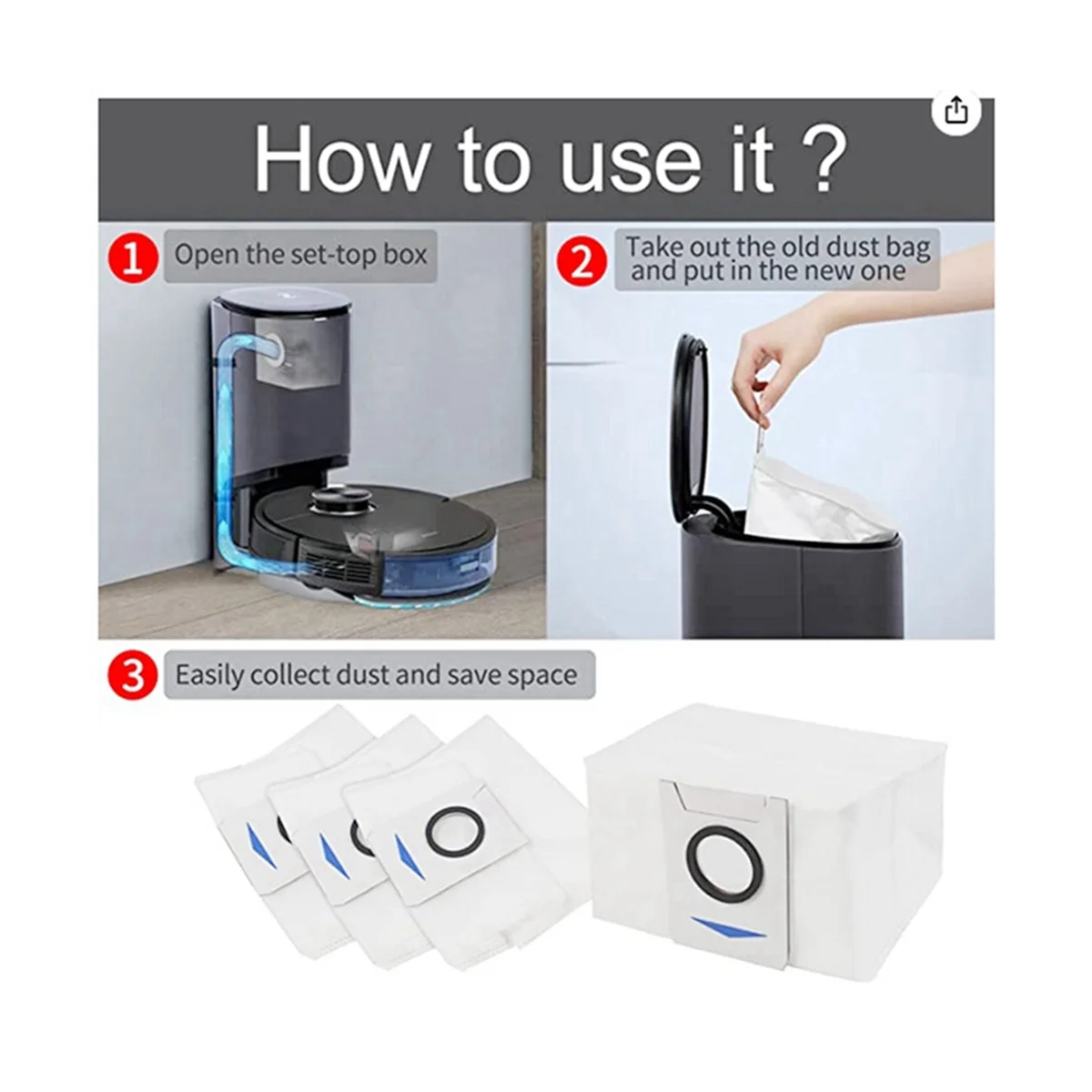 How to use it ?

1 Open the set-top box

2 Take out the old dust bag and put in the new one

3 Easily collect dust and save space