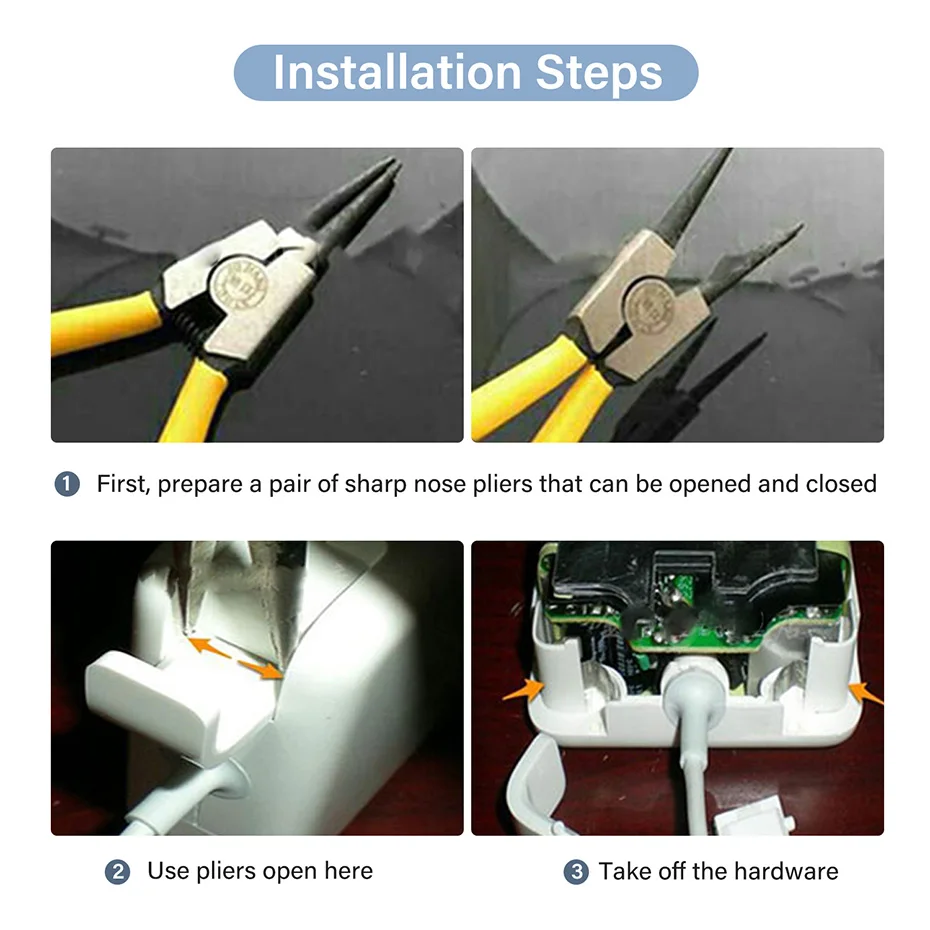 Installation Steps

1 First, prepare a pair of sharp nose pliers that can be opened and closed

2 Use pliers open here

3 Take off the hardware