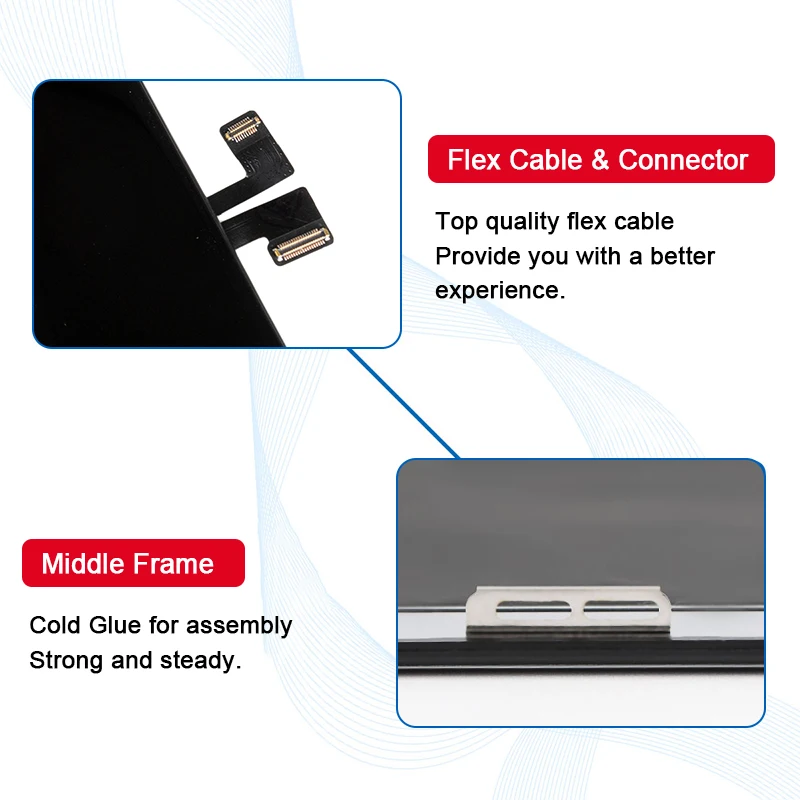 Flex Cable & Connector

Top quality flex cable
Provide you with a better experience.

Middle Frame

Cold Glue for assembly
Strong and steady.