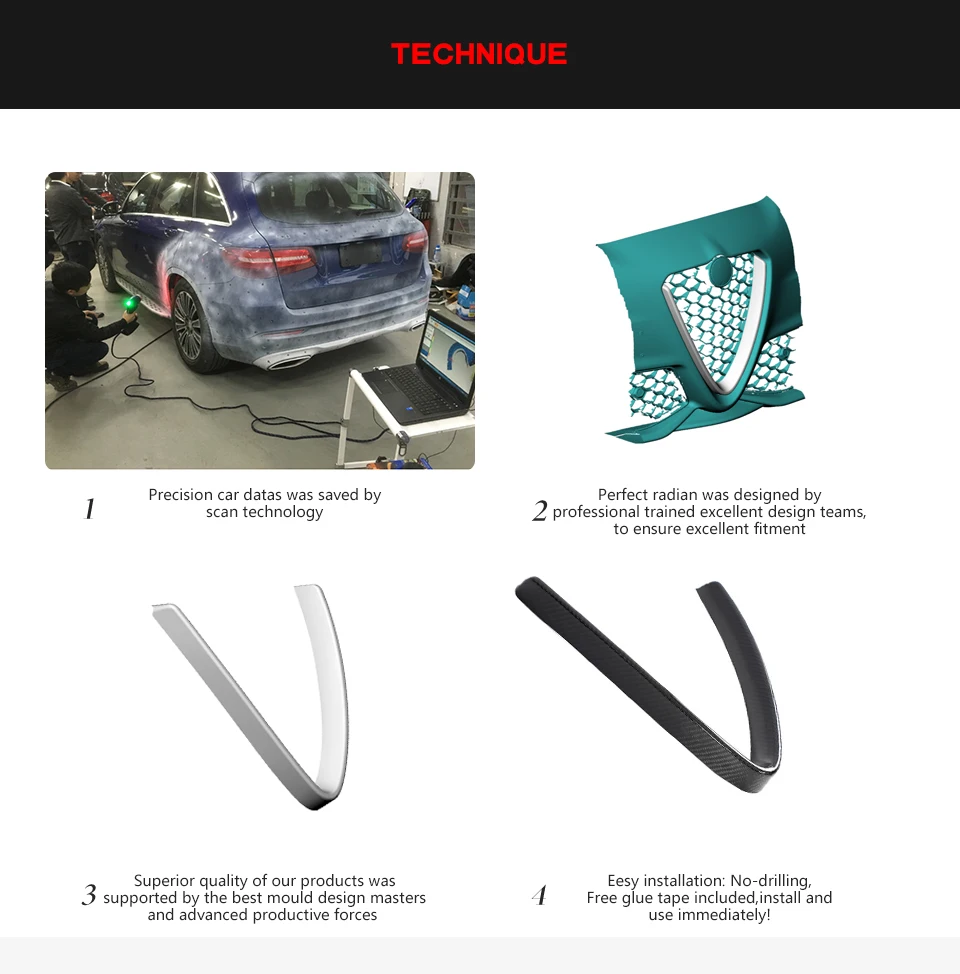 TECHNIQUE

1 Precision car datas was saved by scan technology

2 Perfect radian was designed by professional trained excellent design teams, to ensure excellent fitment

3 Superior quality of our products was supported by the best mould design masters and advanced productive forces

4 Eesy installation: No-drilling, Free glue tape included,install and use immediately!