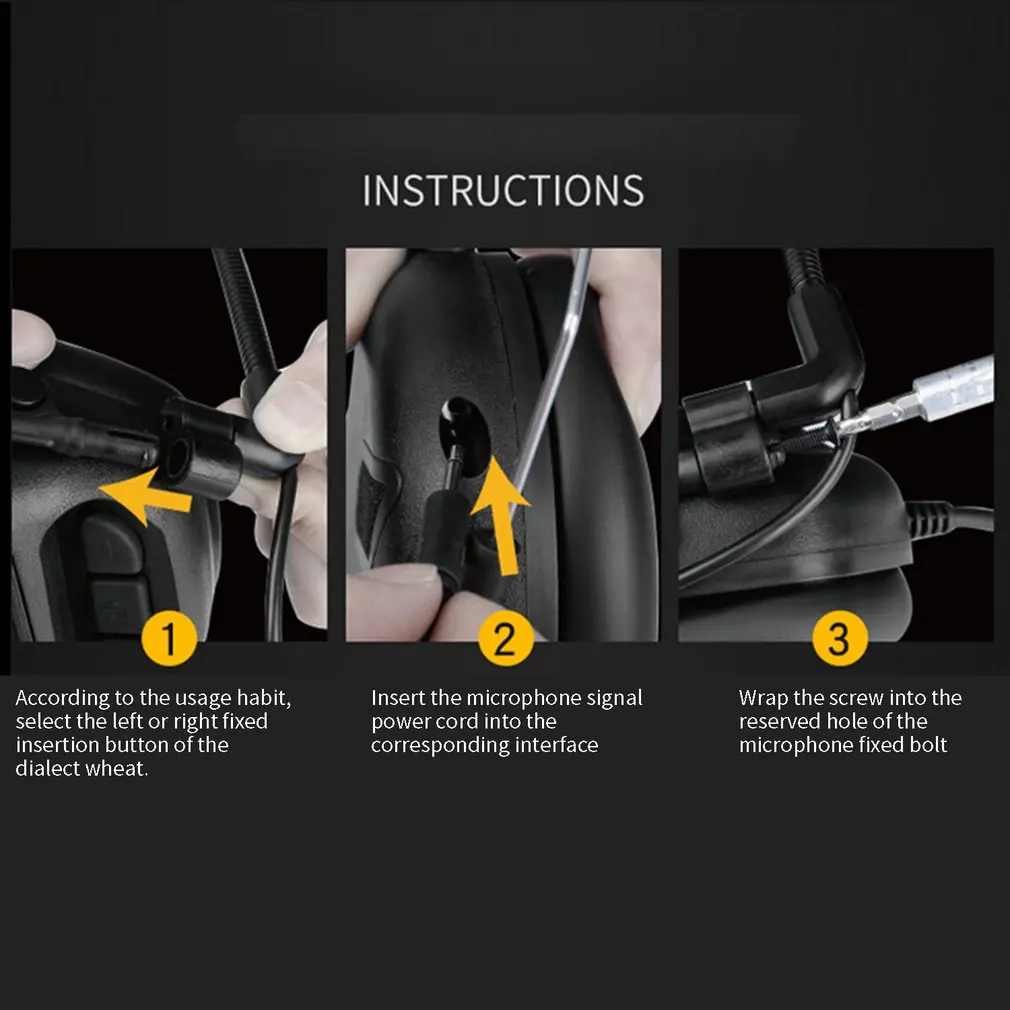 INSTRUCTIONS

1

According to the usage habit, select the left or right fixed insertion button of the dialect wheat.

2

Insert the microphone signal power cord into the corresponding interface

3

Wrap the screw into the reserved hole of the microphone fixed bolt