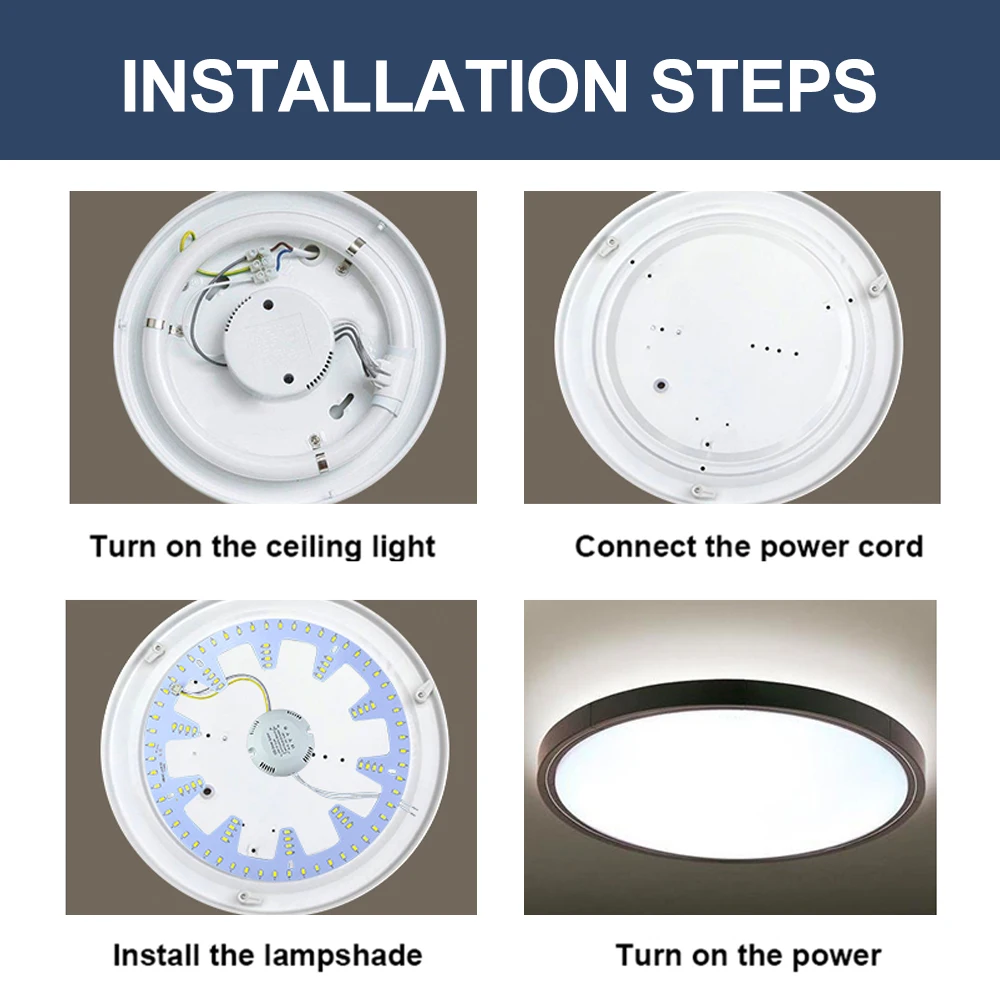 INSTALLATION STEPS

Turn on the ceiling light

Connect the power cord

Install the lampshade

Turn on the power