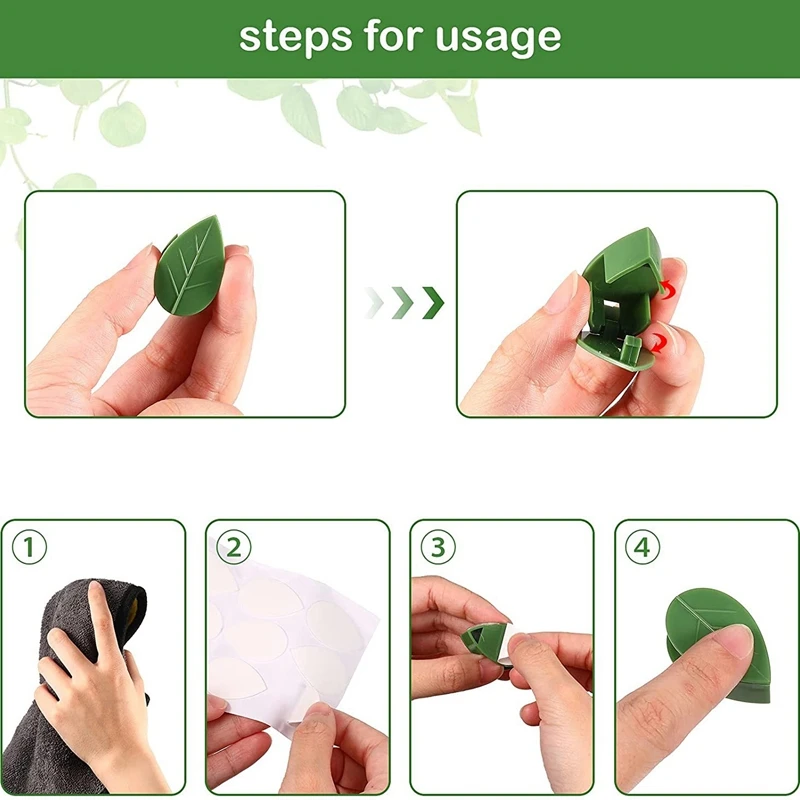 steps for usage

1

2

3

4