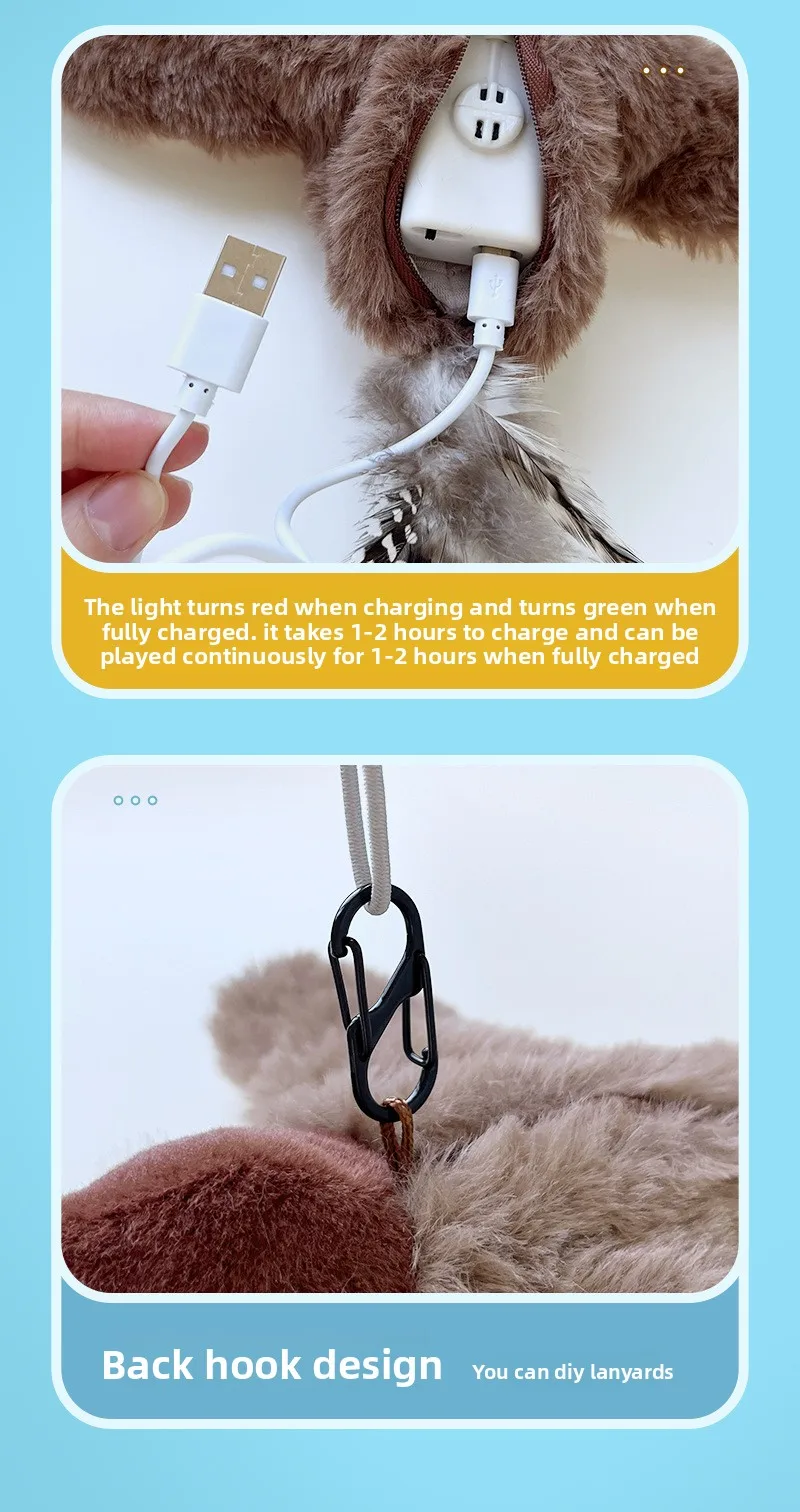 The light turns red when charging and turns green when fully charged. it takes 1-2 hours to charge and can be played continuously for 1-2 hours when fully charged

Back hook design You can diy lanyards