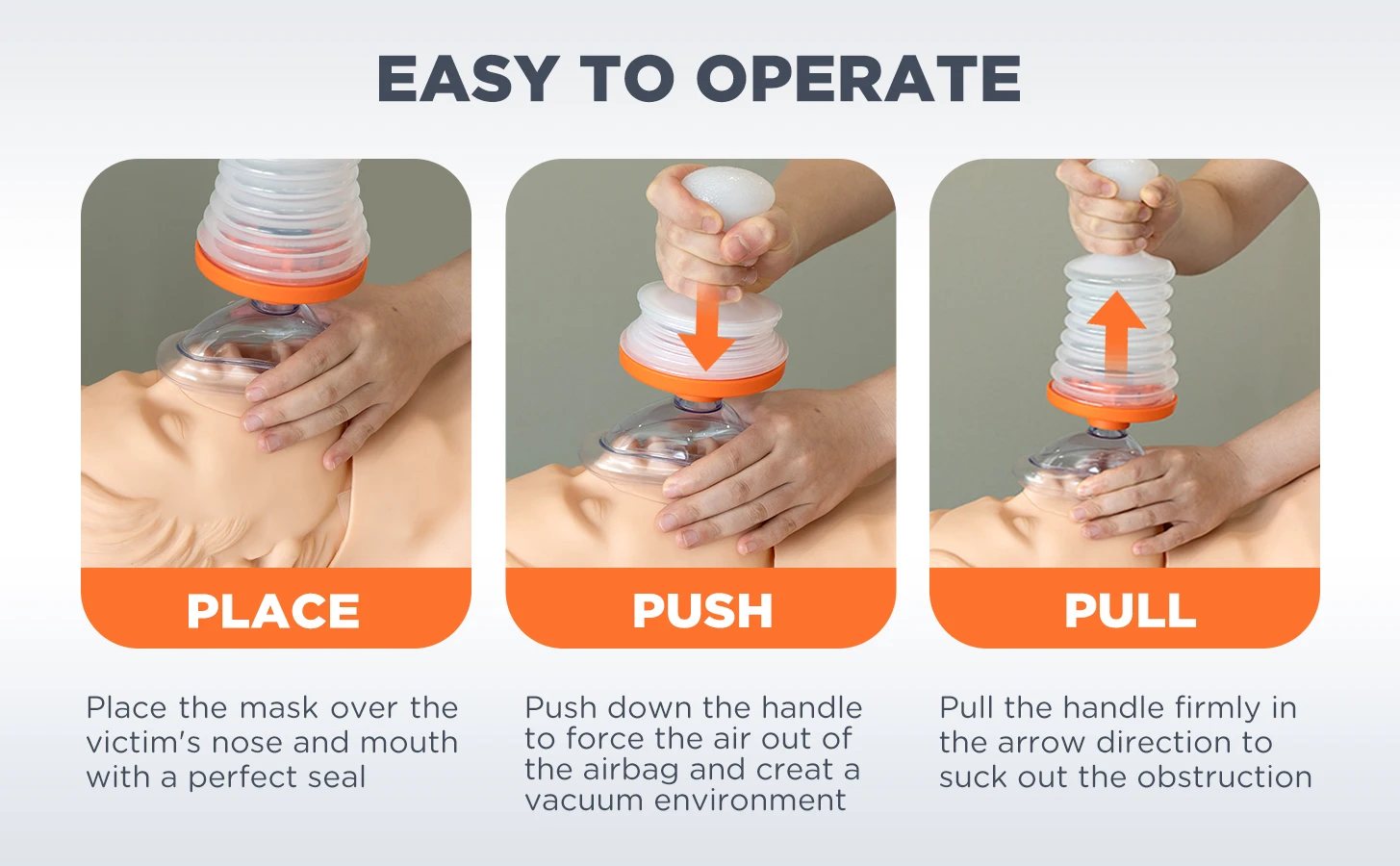 EASY TO OPERATE

PLACE

Place the mask over the victim's nose and mouth with a perfect seal

PUSH

Push down the handle to force the air out of the airbag and creat a vacuum environment

PULL

Pull the handle firmly in the arrow direction to suck out the obstruction