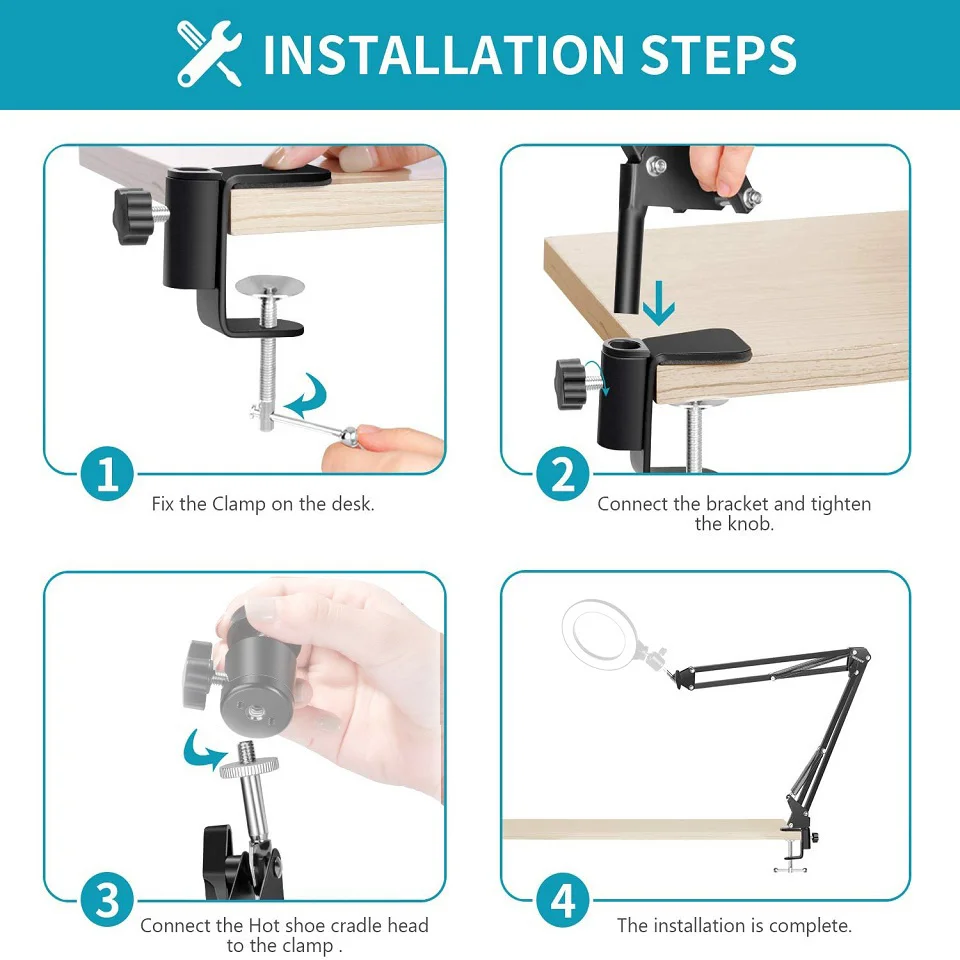 INSTALLATION STEPS

1

Fix the Clamp on the desk.

2

Connect the bracket and tighten the knob.

3

Connect the Hot shoe cradle head to the clamp .

4

The installation is complete.