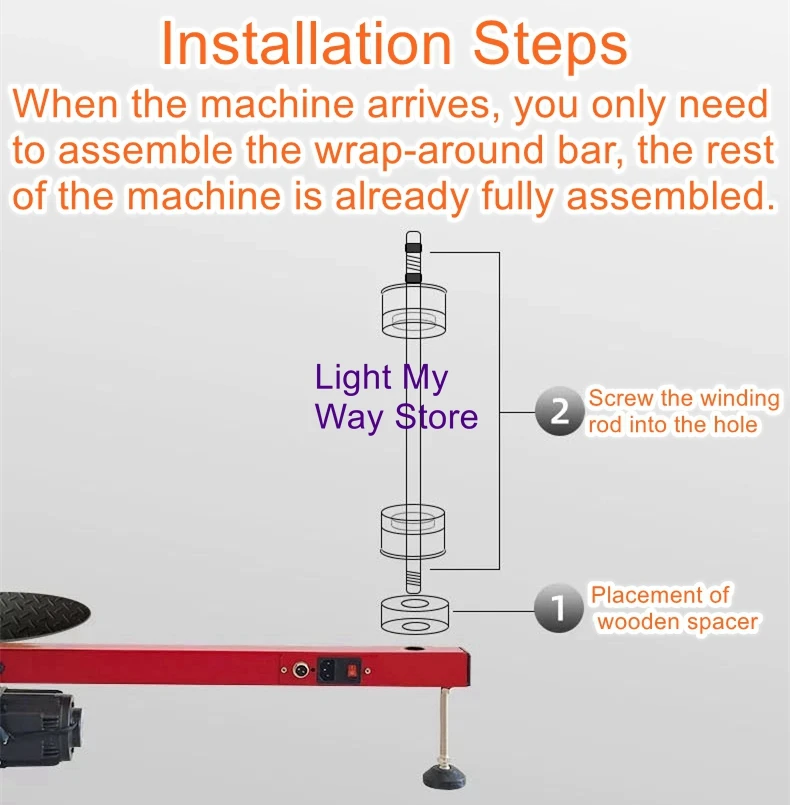 Installation Steps

When the machine arrives, you only need to assemble the wrap-around bar, the rest of the machine is already fully assembled.

Light My Way Store

2 Screw the winding rod into the hole

1 Placement of wooden spacer