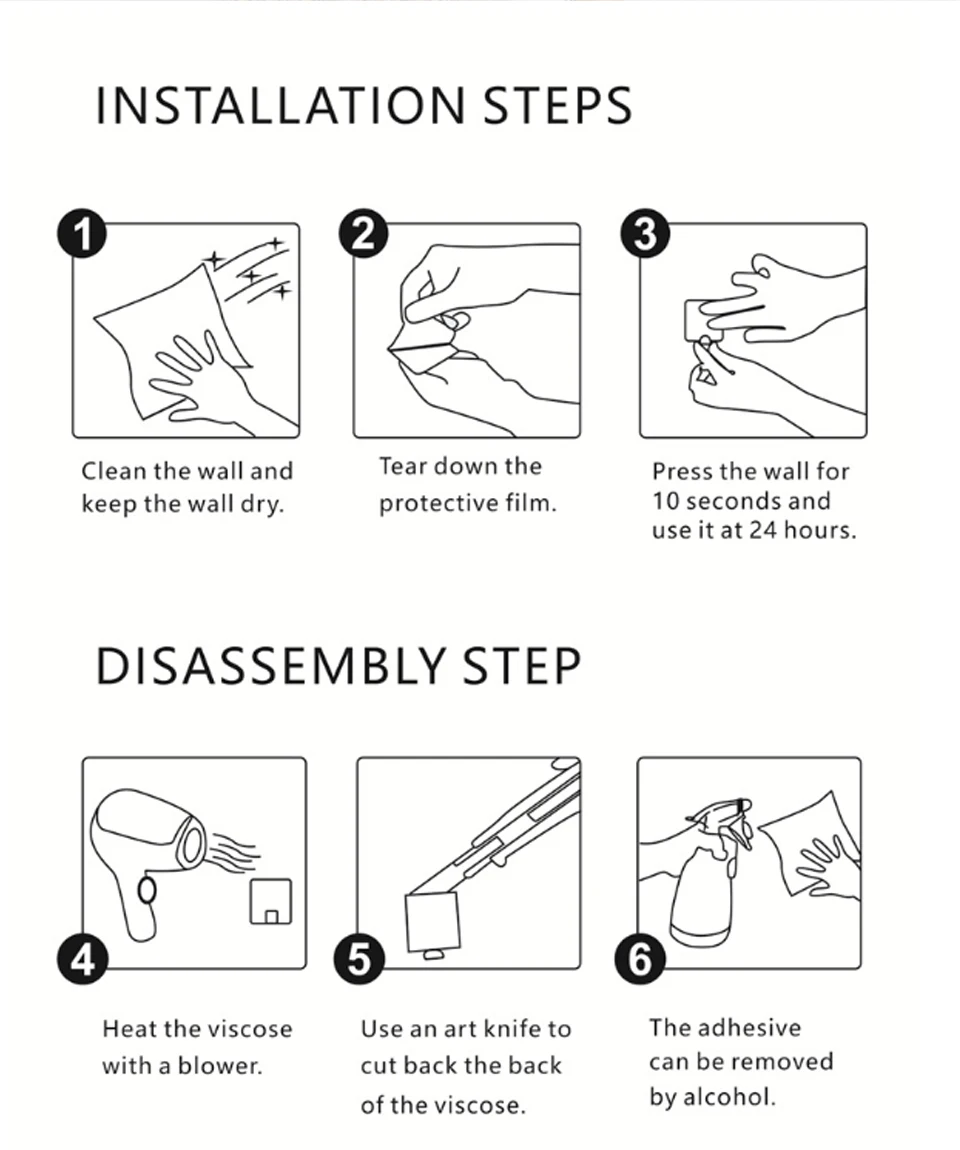 INSTALLATION STEPS

1

Clean the wall and keep the wall dry.

2

Tear down the protective film.

3

Press the wall for 10 seconds and use it at 24 hours.

DISASSEMBLY STEP

4

Heat the viscose with a blower.

5

Use an art knife to cut back the back of the viscose.

6

The adhesive can be removed by alcohol.