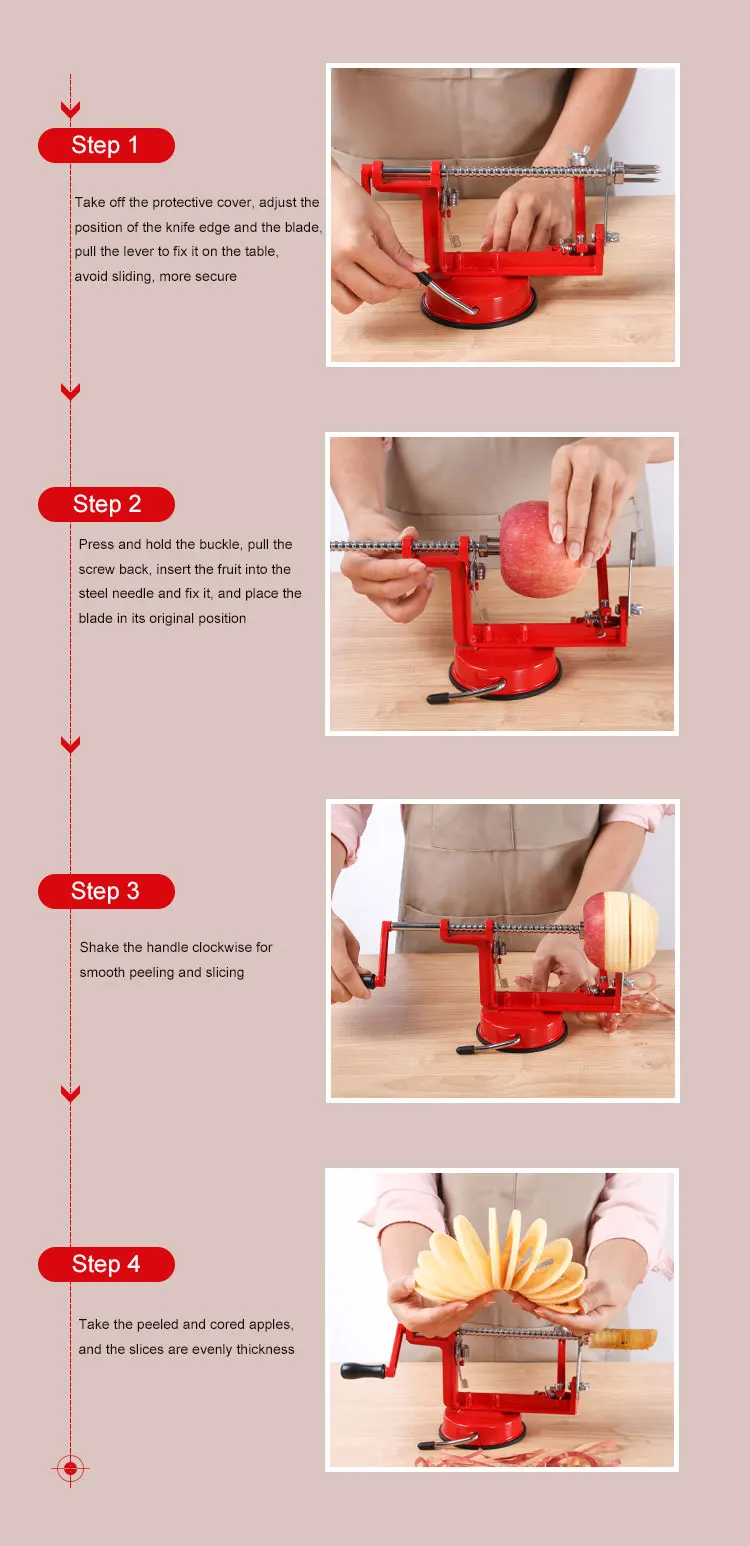 Step 1

Take off the protective cover, adjust the position of the knife edge and the blade, pull the lever to fix it on the table, avoid sliding, more secure

Step 2

Press and hold the buckle, pull the screw back, insert the fruit into the steel needle and fix it, and place the blade in its original position

Step 3

Shake the handle clockwise for smooth peeling and slicing

Step 4

Take the peeled and cored apples, and the slices are evenly thickness