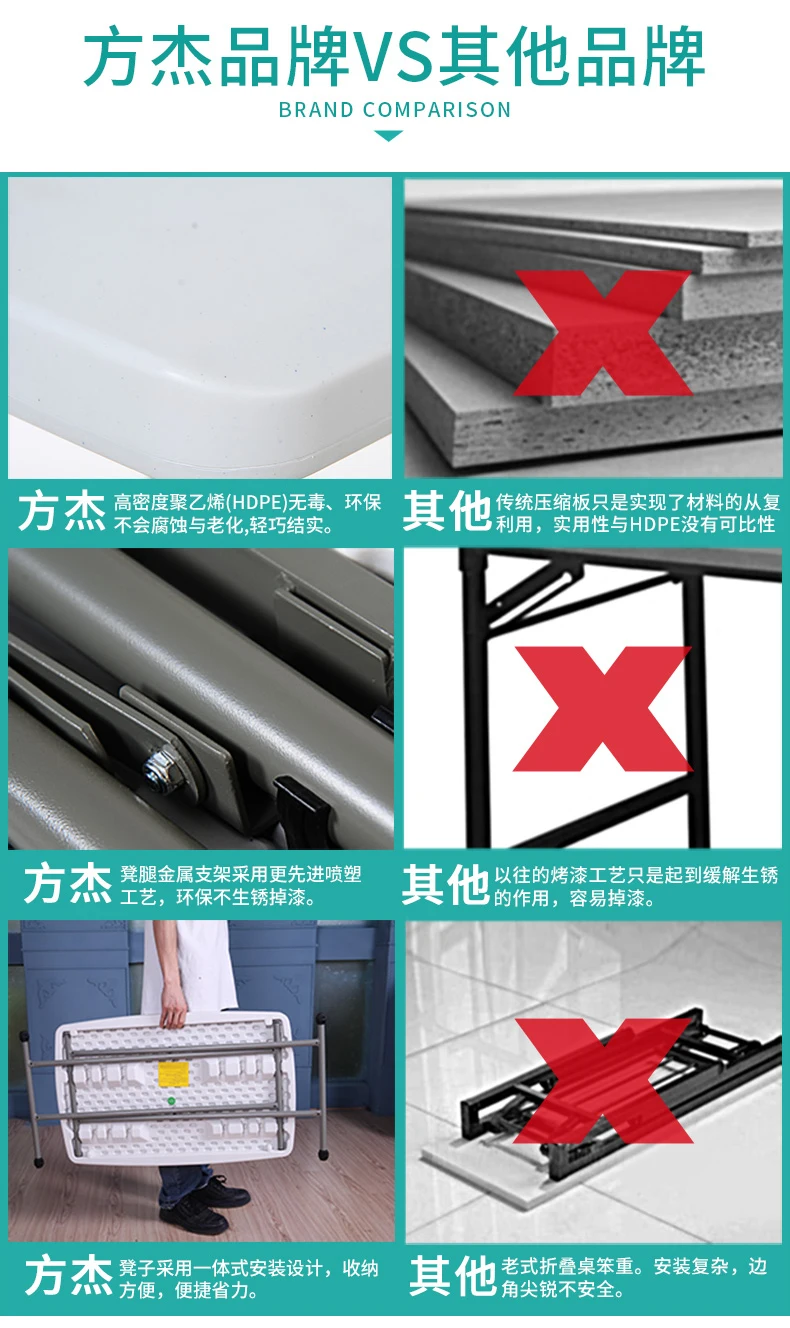 方杰品牌VS其他品牌
BRAND COMPARISON

方杰 高密度聚乙烯(HDPE)无毒、环保不会腐蚀与老化,轻巧结实。

其他 传统压缩板只是实现了材料的从复利用，实用性与HDPE没有可比性

方杰 凳腿金属支架采用更先进喷塑工艺，环保不生锈掉漆。

其他 以往的烤漆工艺只是起到缓解生锈的作用，容易掉漆。

方杰 凳子采用一体式安装设计，收纳方便，便捷省力。

其他 老式折叠桌笨重。安装复杂，边角尖锐不安全。