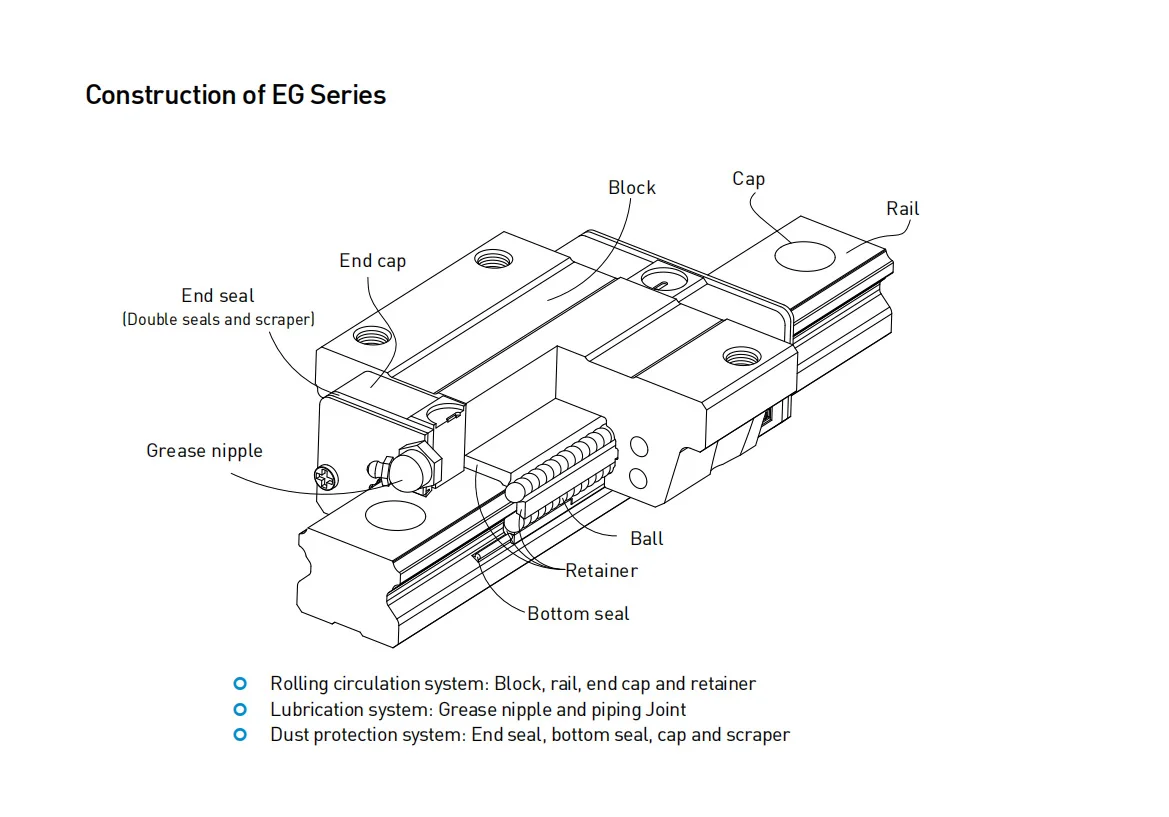 Construction of EG Series

Block

Cap

Rail

End cap

End seal
(Double seals and scraper)

Grease nipple

Ball

Retainer

Bottom seal

Rolling circulation system: Block, rail, end cap and retainer
Lubrication system: Grease nipple and piping Joint
Dust protection system: End seal, bottom seal, cap and scraper