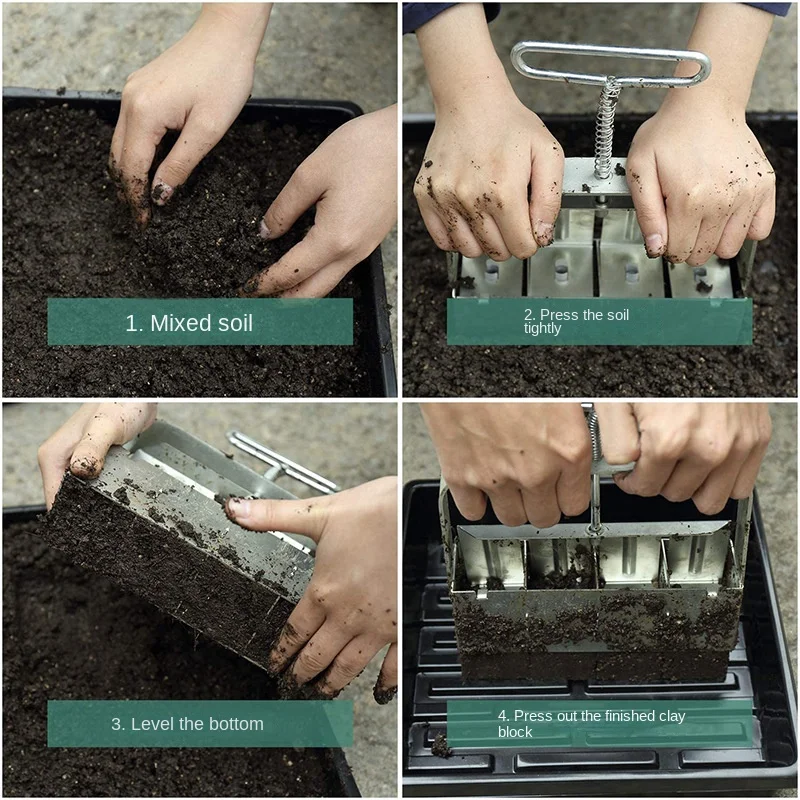 1. Mixed soil

2. Press the soil tightly

3. Level the bottom

4. Press out the finished clay block