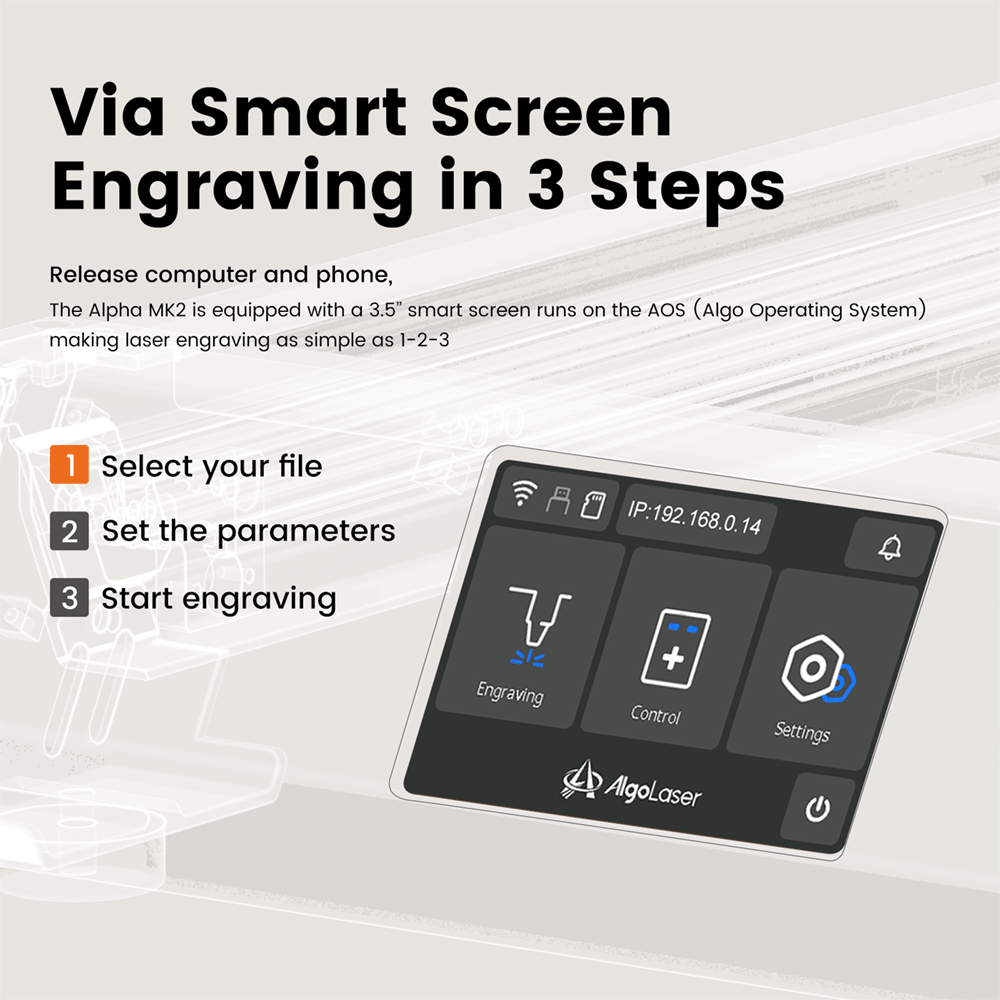 Via Smart Screen Engraving in 3 Steps

Release computer and phone,
The Alpha MK2 is equipped with a 3.5" smart screen runs on the AOS (Algo Operating System) making laser engraving as simple as 1-2-3

1 Select your file
2 Set the parameters
3 Start engraving

IP:192.168.0.14

Engraving
Control
Settings

AlgoLaser