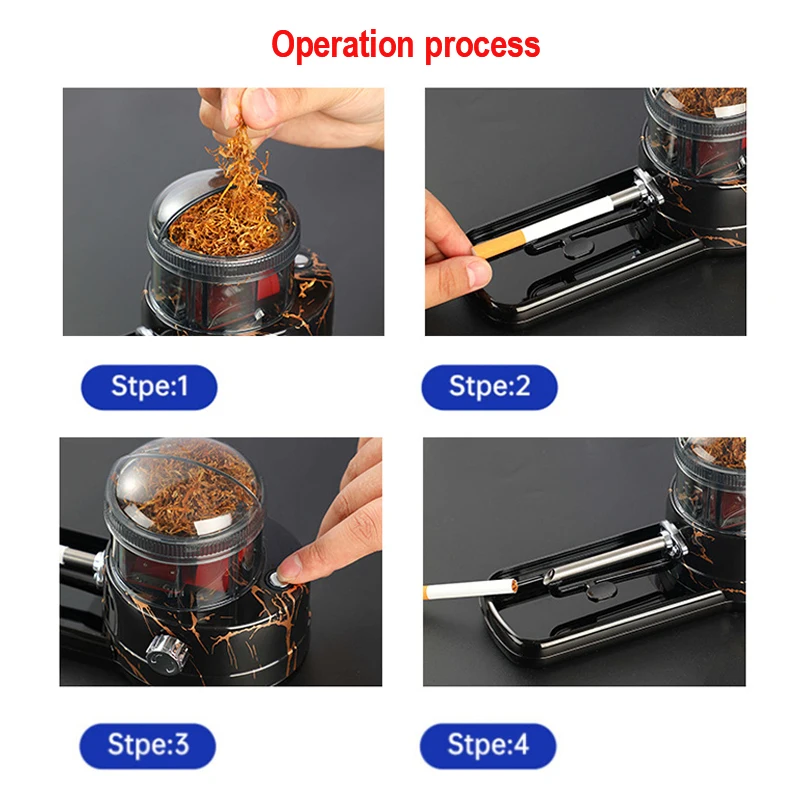 Operation process

Stpe:1

Stpe:2

Stpe:3

Stpe:4