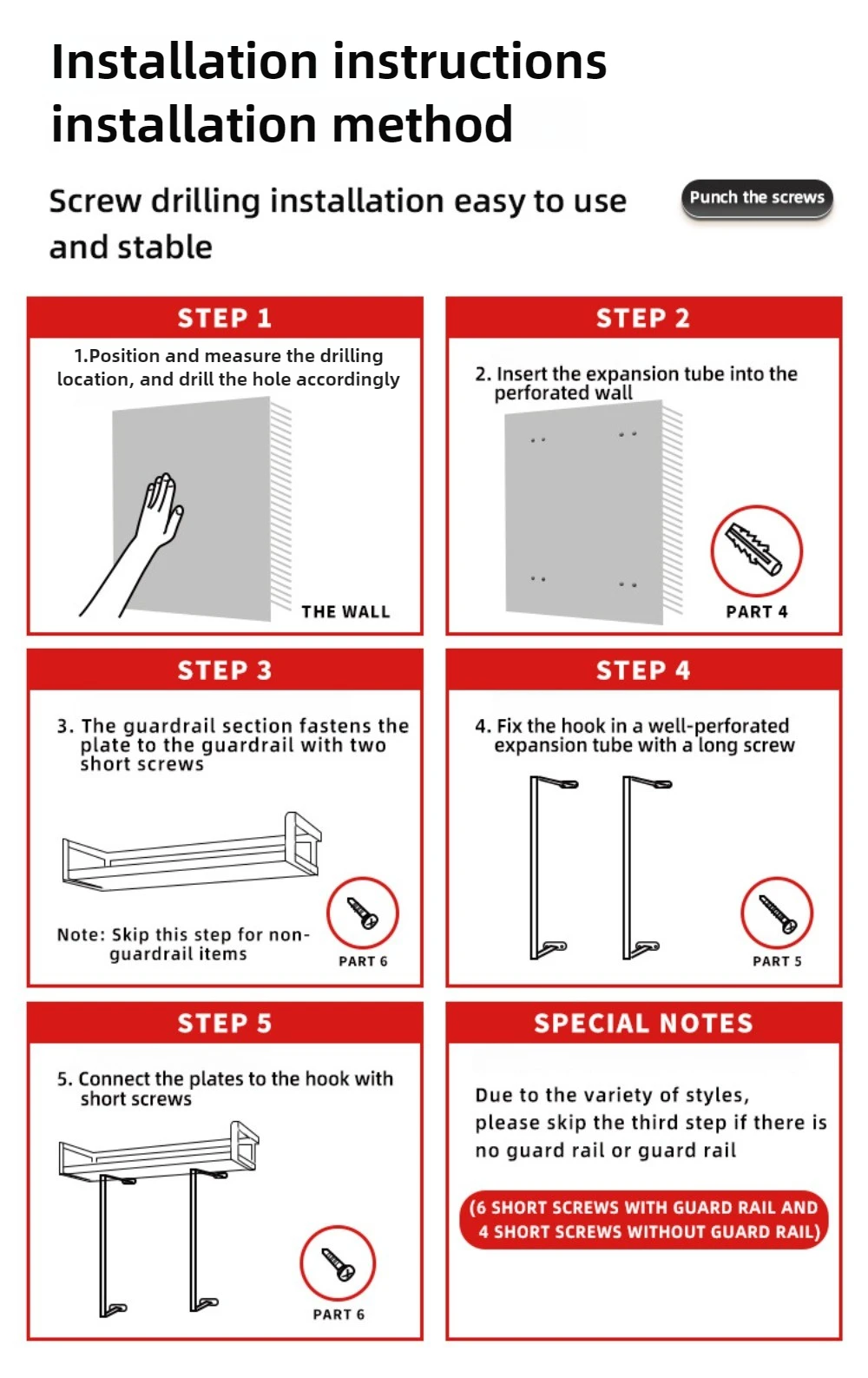 Installation instructions installation method

Screw drilling installation easy to use and stable

Punch the screws

STEP 1

1.Position and measure the drilling location, and drill the hole accordingly

THE WALL

STEP 2

2. Insert the expansion tube into the perforated wall

PART 4

STEP 3

3. The guardrail section fastens the plate to the guardrail with two short screws

Note: Skip this step for non-guardrail items

PART 6

STEP 4

4. Fix the hook in a well-perforated expansion tube with a long screw

PART 5

STEP 5

5. Connect the plates to the hook with short screws

PART 6

SPECIAL NOTES

Due to the variety of styles, please skip the third step if there is no guard rail or guard rail

(6 SHORT SCREWS WITH GUARD RAIL AND 4 SHORT SCREWS WITHOUT GUARD RAIL)