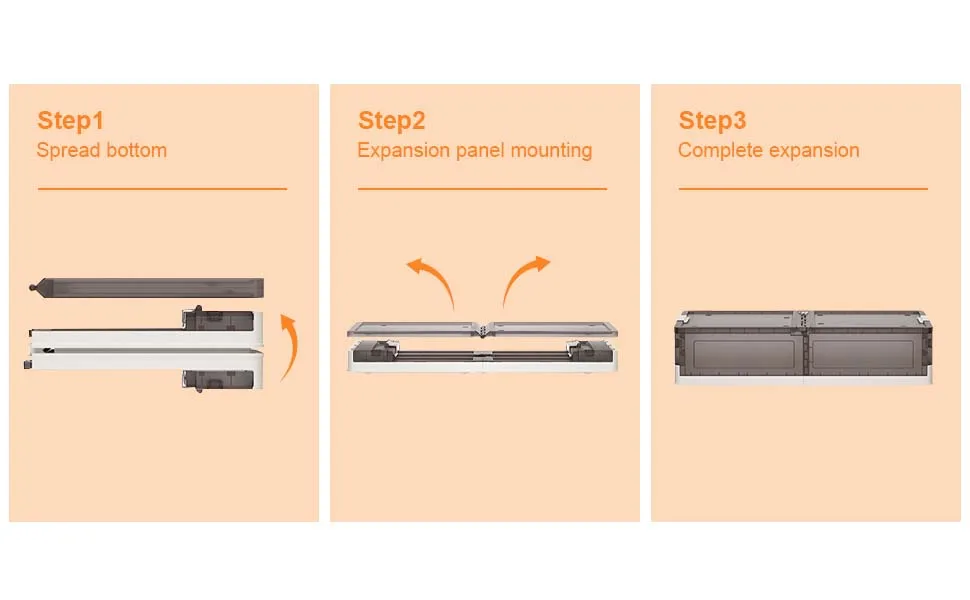 Step1
Spread bottom

Step2
Expansion panel mounting

Step3
Complete expansion