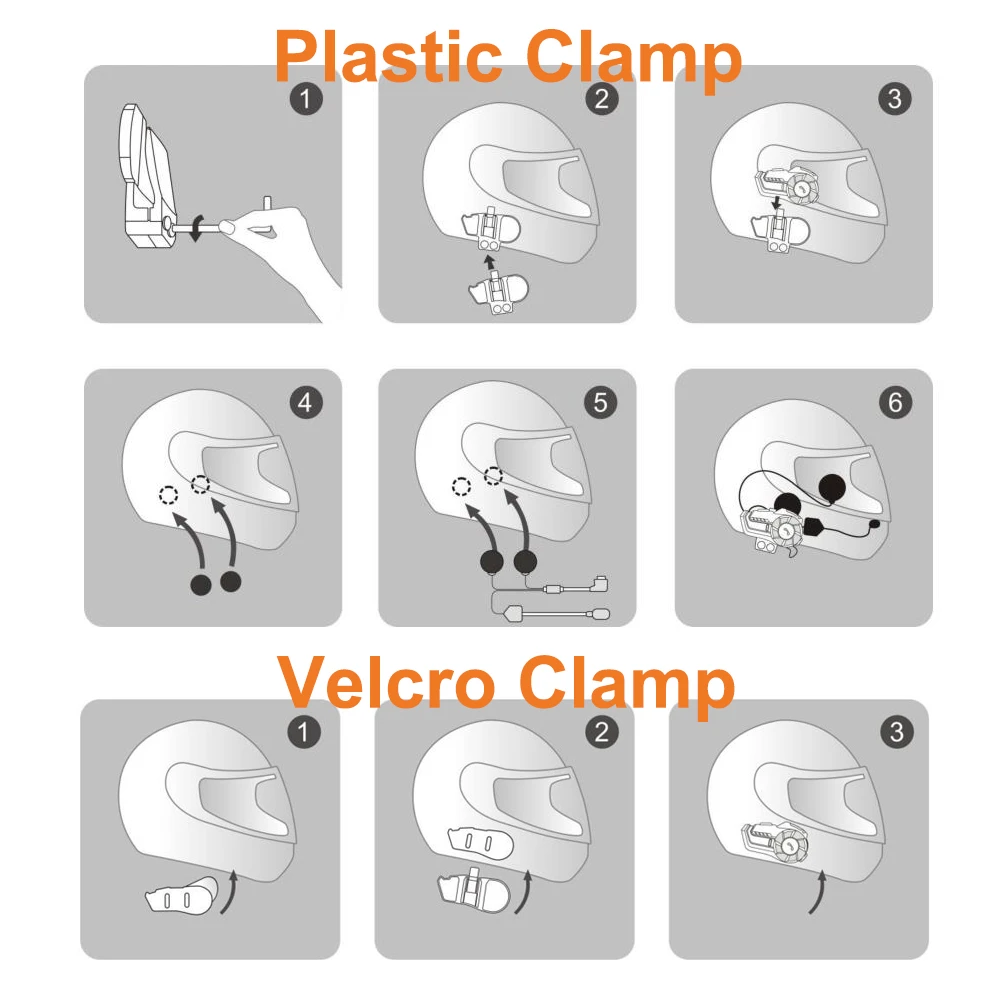 Plastic Clamp

1

2

3

4

5

6

Velcro Clamp

1

2

3