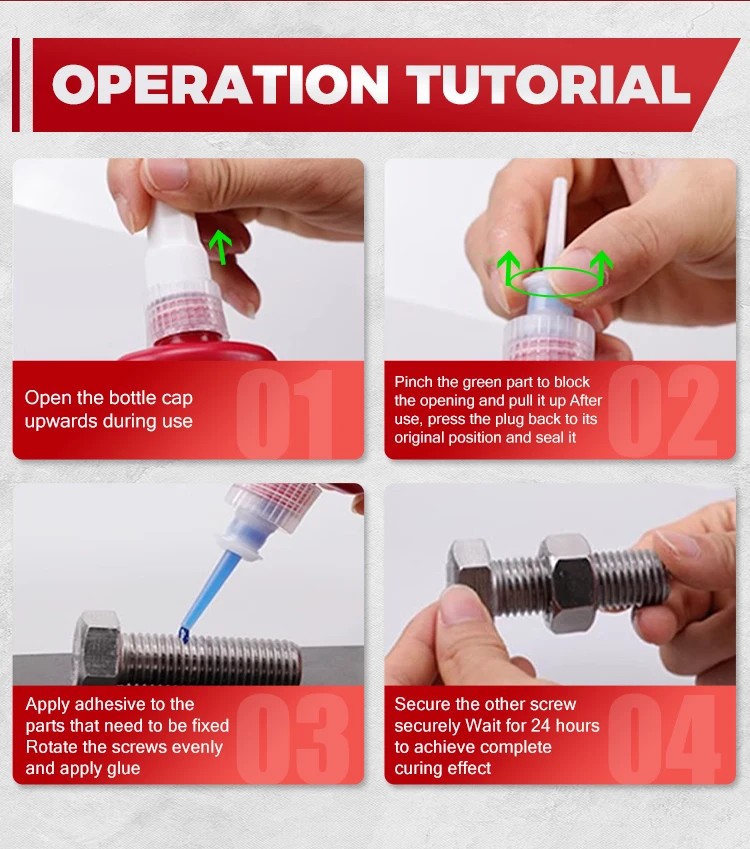 OPERATION TUTORIAL

Open the bottle cap upwards during use

01

Pinch the green part to block the opening and pull it up After use, press the plug back to its original position and seal it

02

Apply adhesive to the parts that need to be fixed Rotate the screws evenly and apply glue

03

Secure the other screw securely Wait for 24 hours to achieve complete curing effect

04