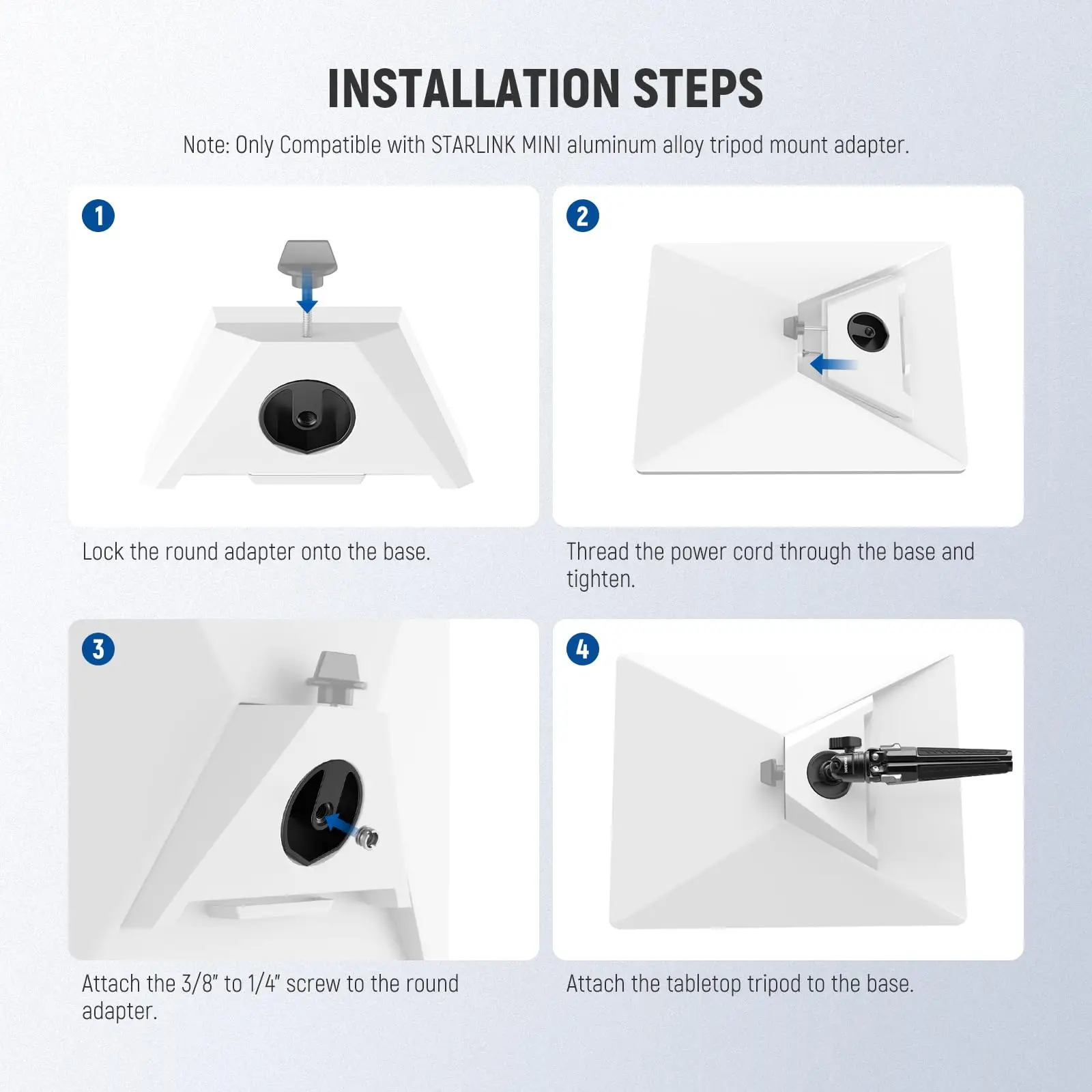 INSTALLATION STEPS

Note: Only Compatible with STARLINK MINI aluminum alloy tripod mount adapter.

1

Lock the round adapter onto the base.

2

Thread the power cord through the base and tighten.

3

Attach the 3/8" to 1/4" screw to the round adapter.

4

Attach the tabletop tripod to the base.