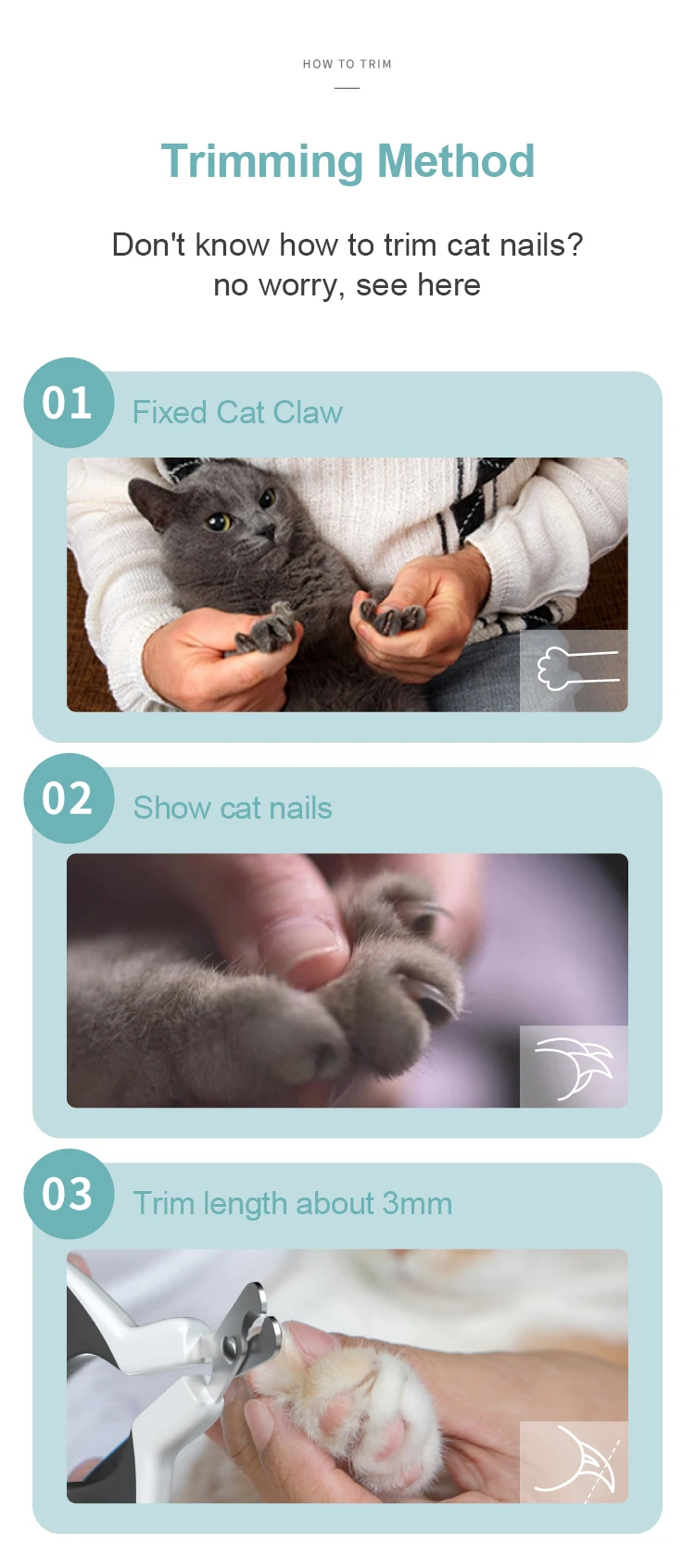 HOW TO TRIM

Trimming Method

Don't know how to trim cat nails?
no worry, see here

01 Fixed Cat Claw

02 Show cat nails

03 Trim length about 3mm