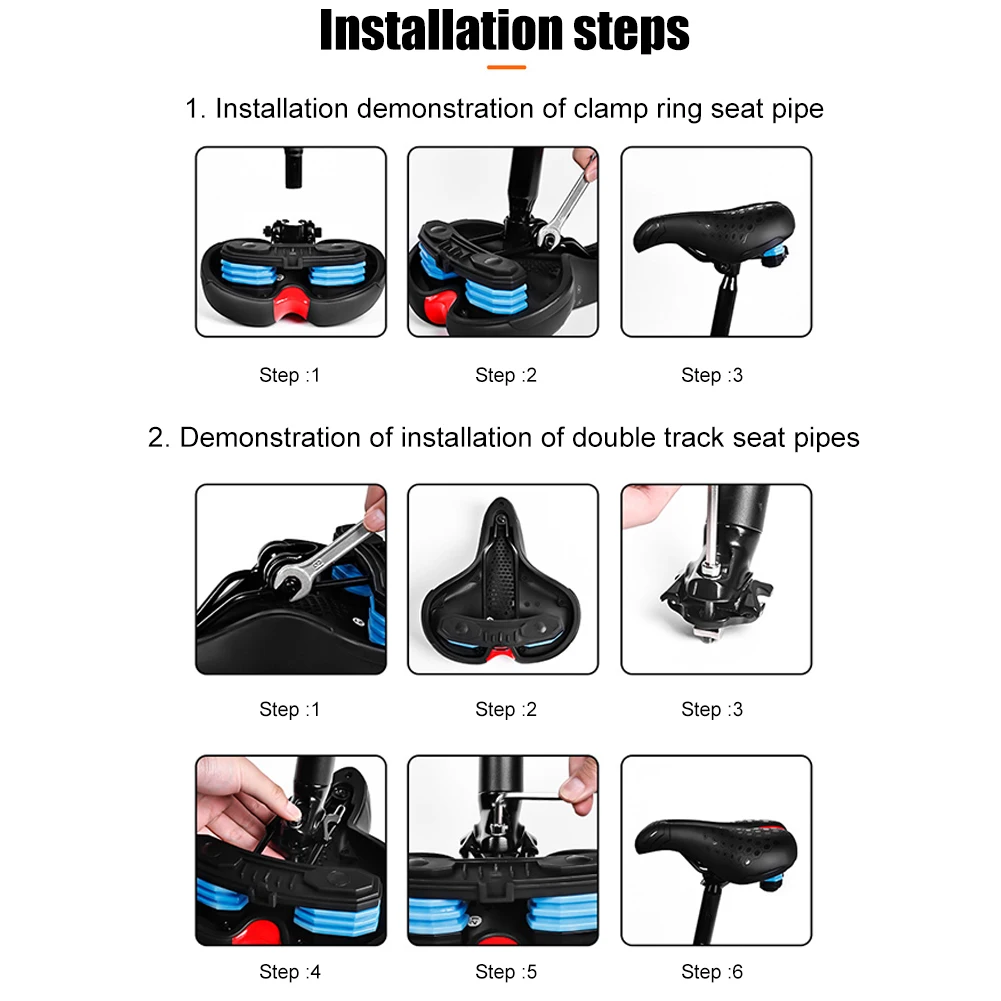 Installation steps

1. Installation demonstration of clamp ring seat pipe

Step :1

Step :2

Step :3

2. Demonstration of installation of double track seat pipes

Step :1

Step :2

Step :3

Step :4

Step :5

Step :6