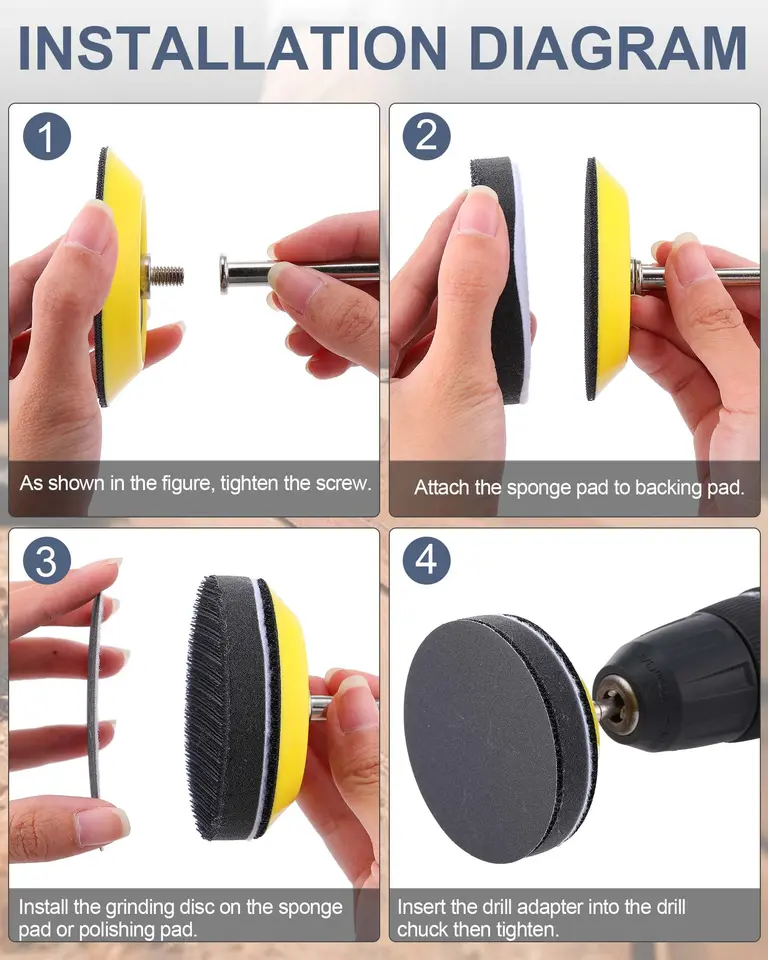 INSTALLATION DIAGRAM

1

As shown in the figure, tighten the screw.

2

Attach the sponge pad to backing pad.

3

Install the grinding disc on the sponge pad or polishing pad.

4

Insert the drill adapter into the drill chuck then tighten.