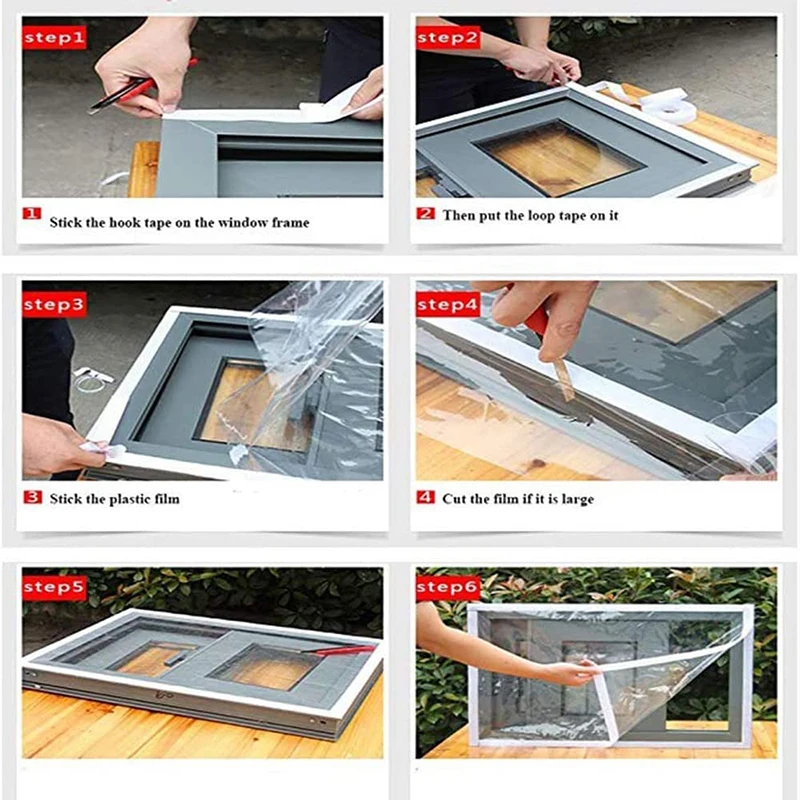 step1

1 Stick the hook tape on the window frame

step2

2 Then put the loop tape on it

step3

3 Stick the plastic film

step4

4 Cut the film if it is large

step5

step6